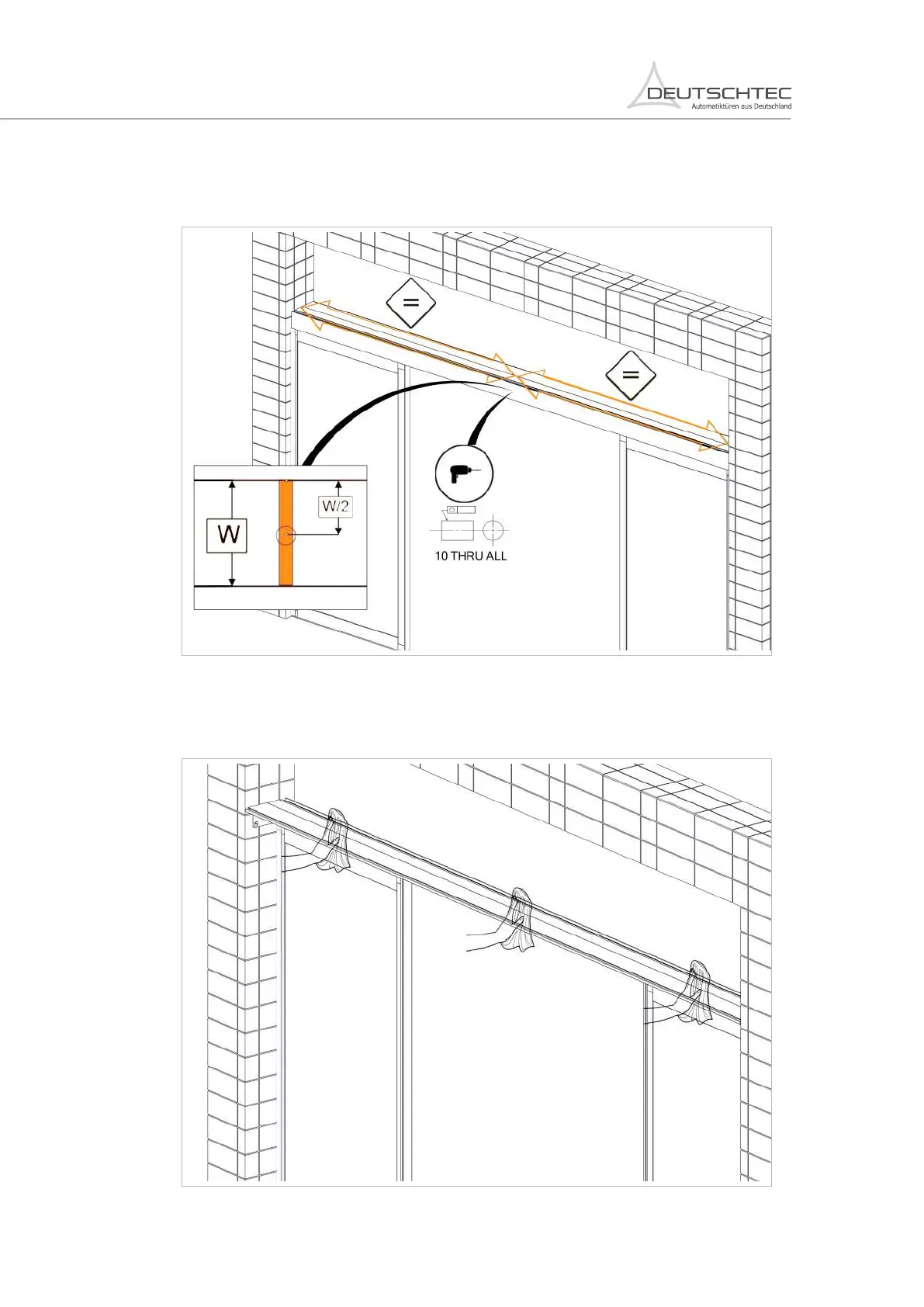 DEUTSCHTEC
Automatiktüren aus Deutschland

=

=

W

W/2

10 THRU ALL