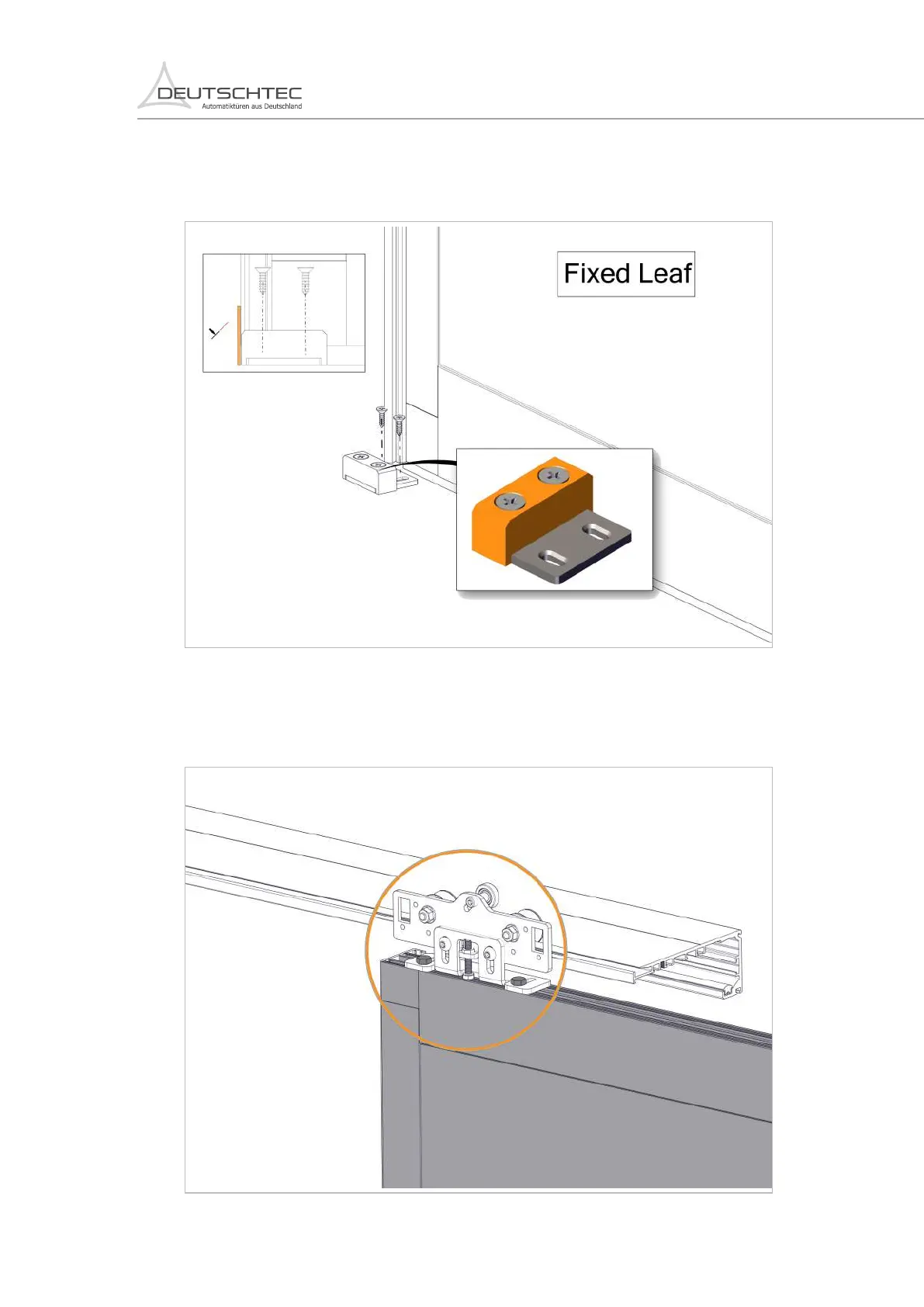 DEUTSCHTEC
Automatiktüren aus Deutschland

Fixed Leaf