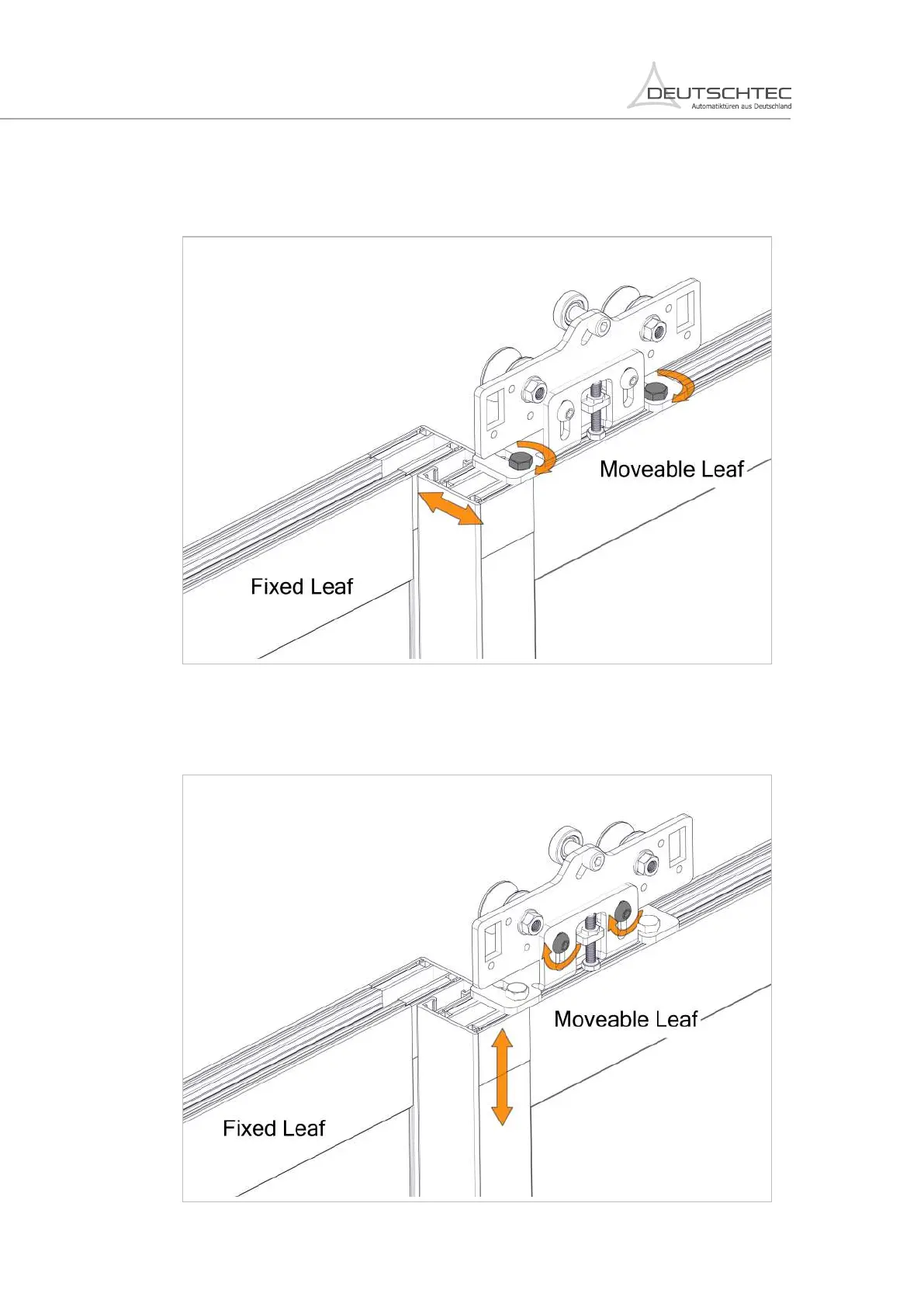 DEUTSCHTEC
Automatiktüren aus Deutschland

Moveable Leaf

Fixed Leaf

Moveable Leaf

Fixed Leaf