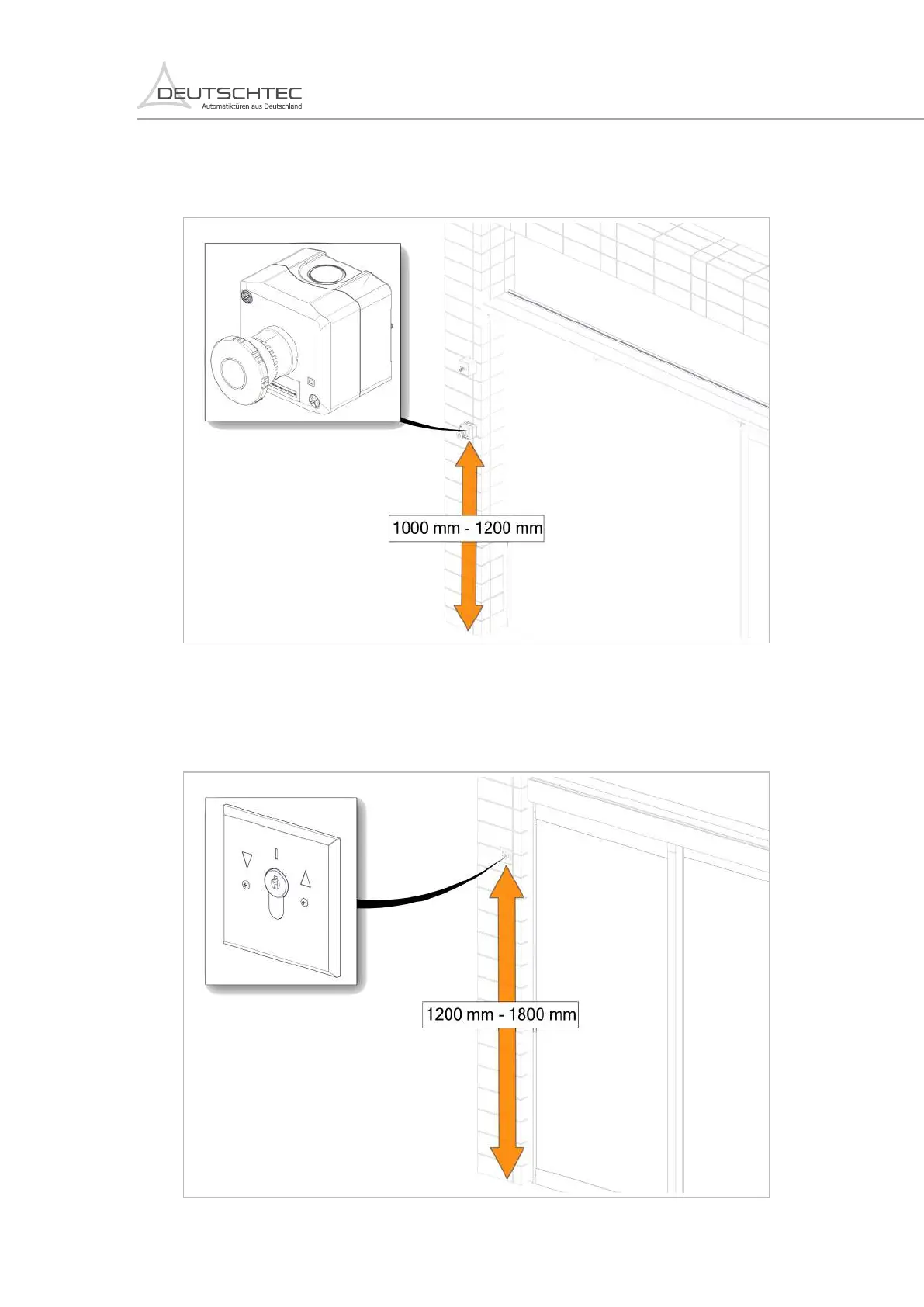 DEUTSCHTEC
Automatiktüren aus Deutschland

1000 mm - 1200 mm

1200 mm - 1800 mm