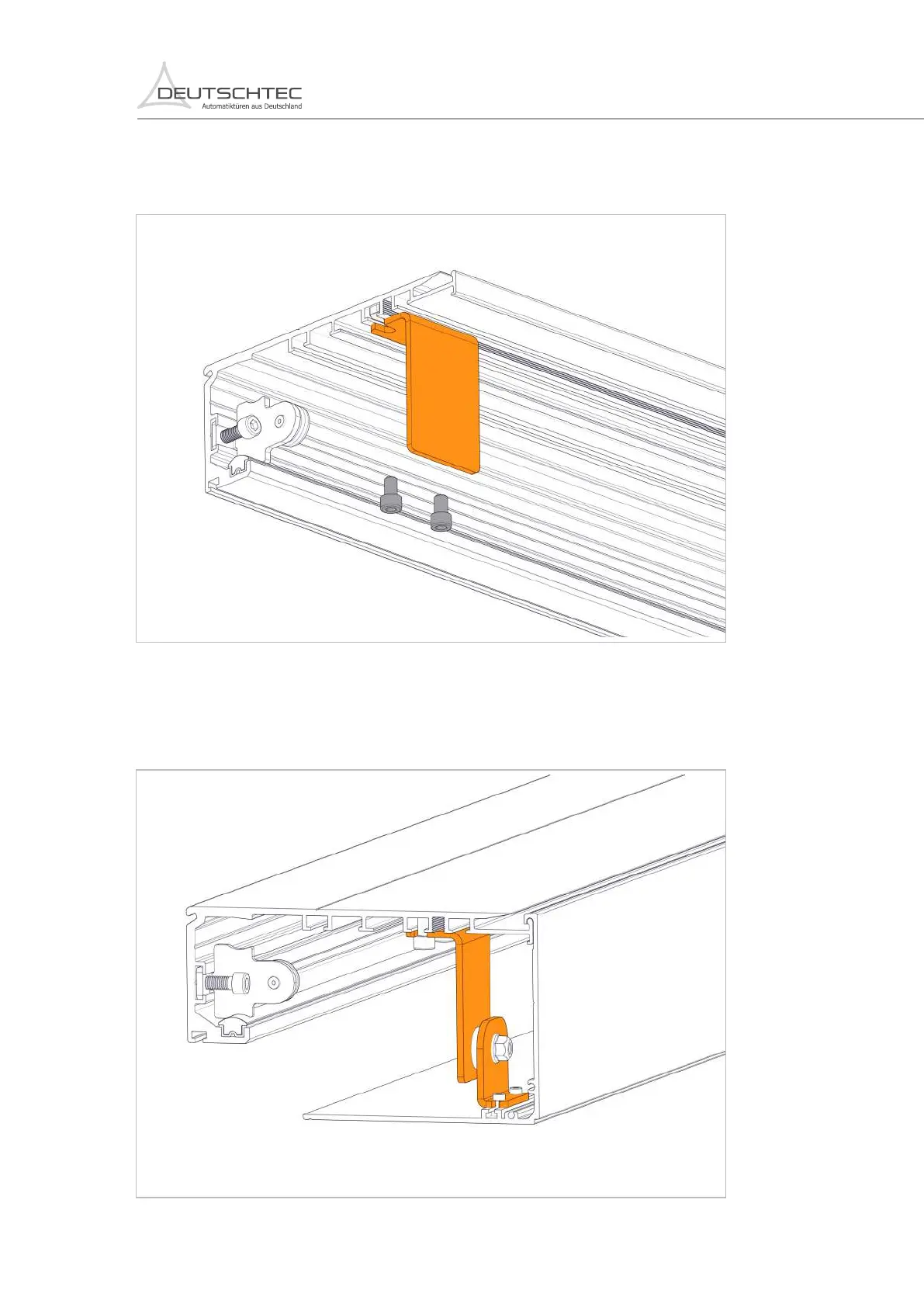 DEUTSCHTEC
Automatiktüren aus Deutschland