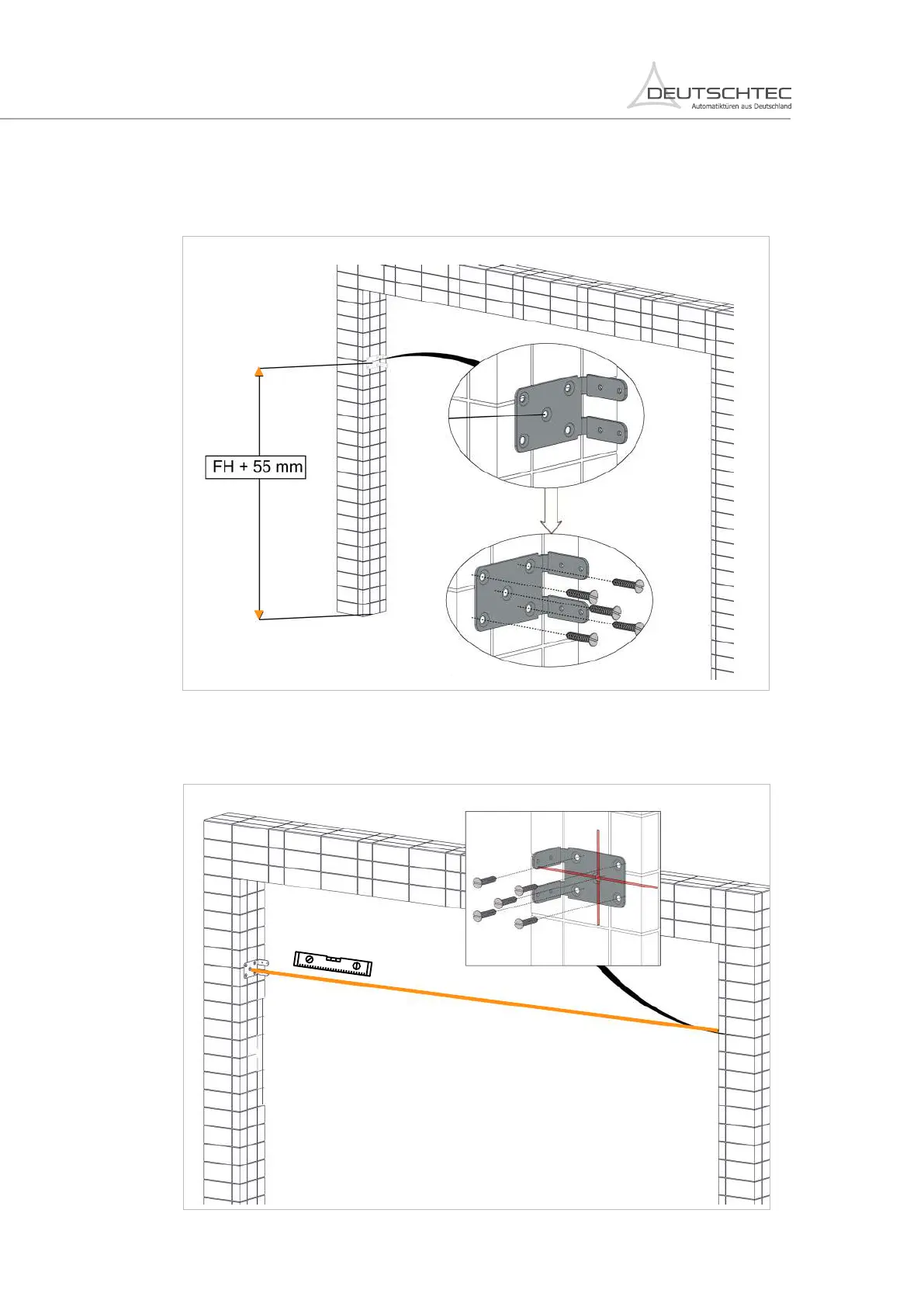 DEUTSCHTEC
Automatiktüren aus Deutschland

FH + 55 mm