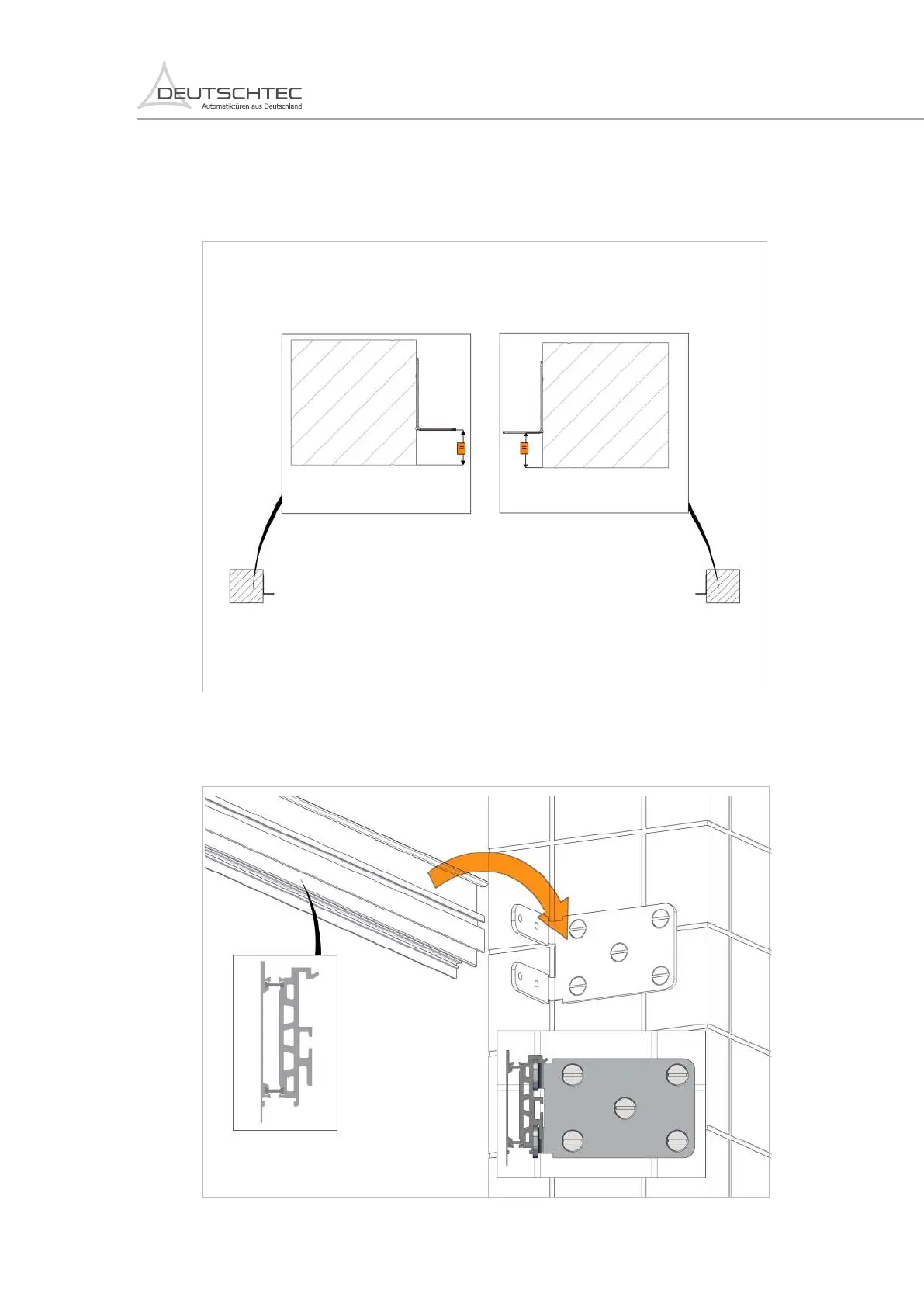 DEUTSCHTEC
Automatiktüren aus Deutschland

=

=