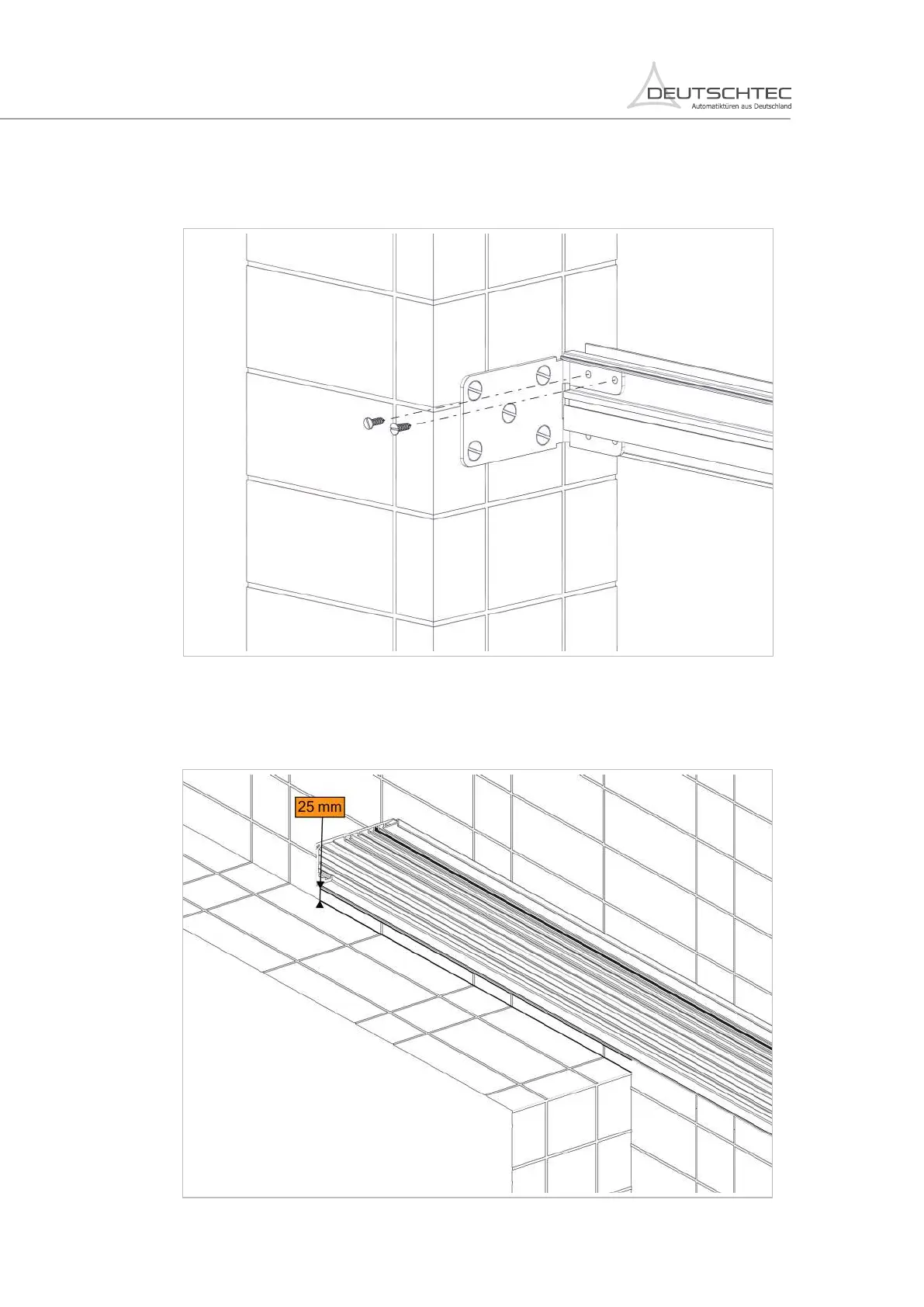 DEUTSCHTEC
Automatiktüren aus Deutschland

25 mm