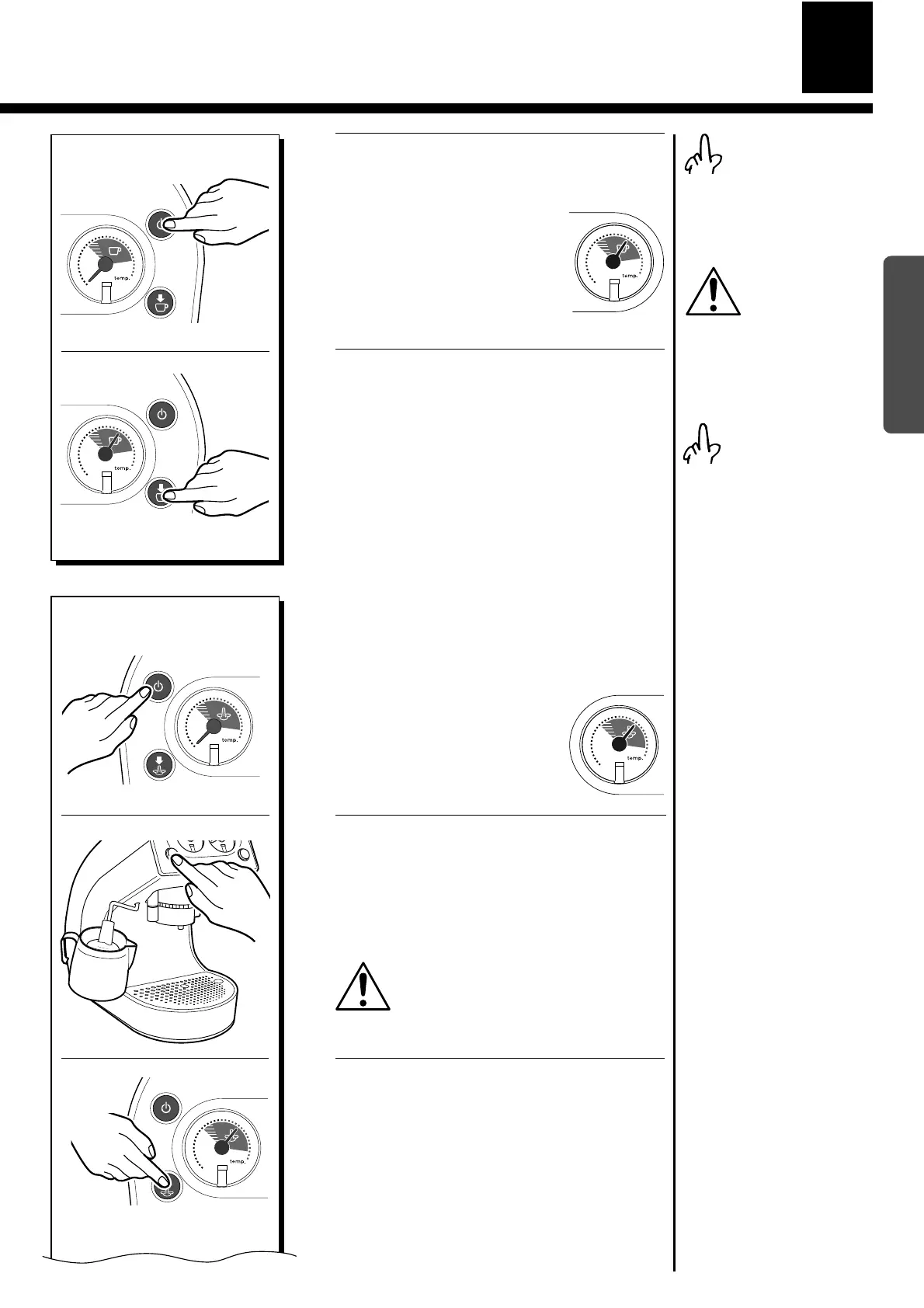 temp.

temp.

temp.

temp.

temp.

temp.