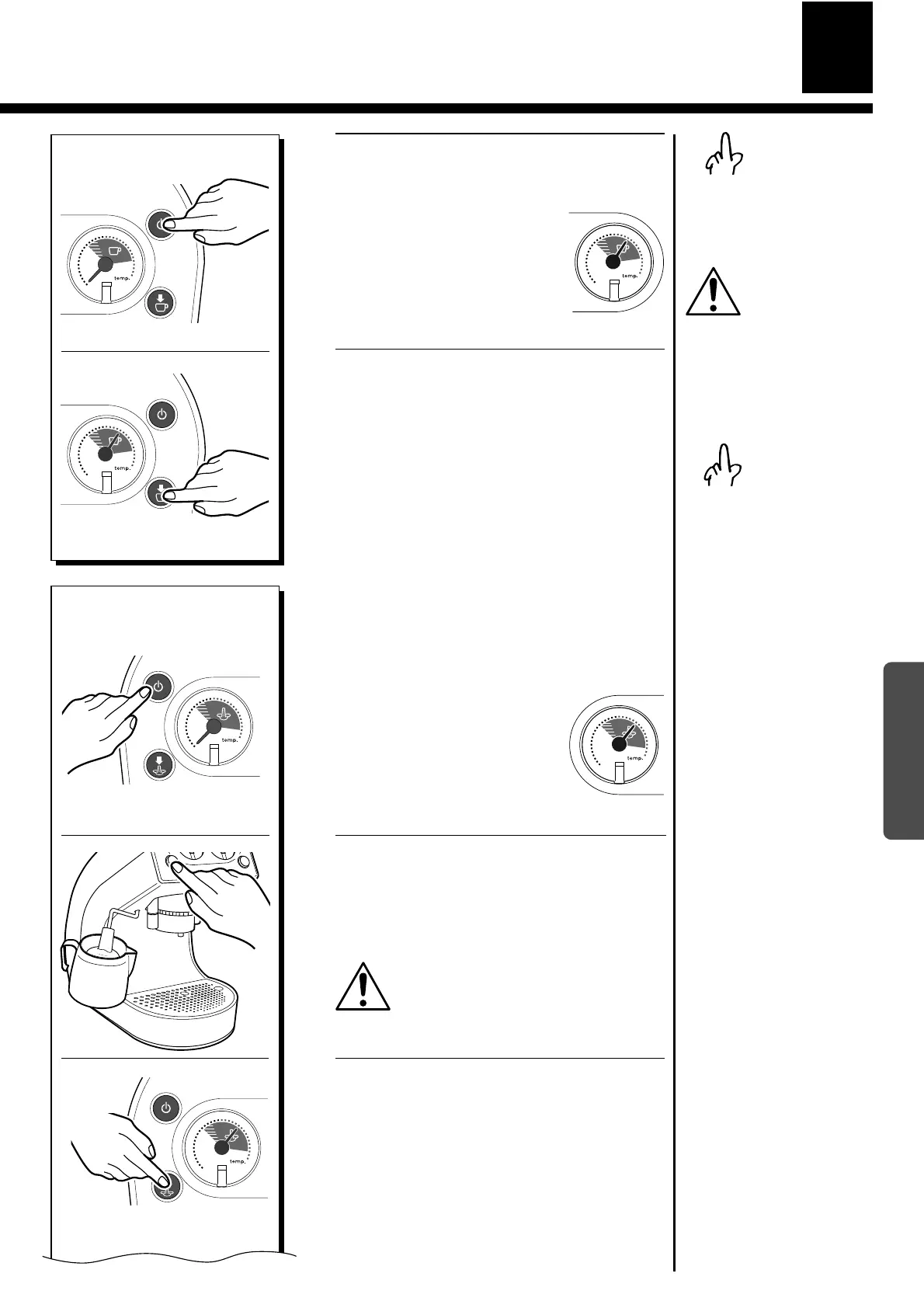 temp.

temp.

temp.

temp.

temp.

temp.