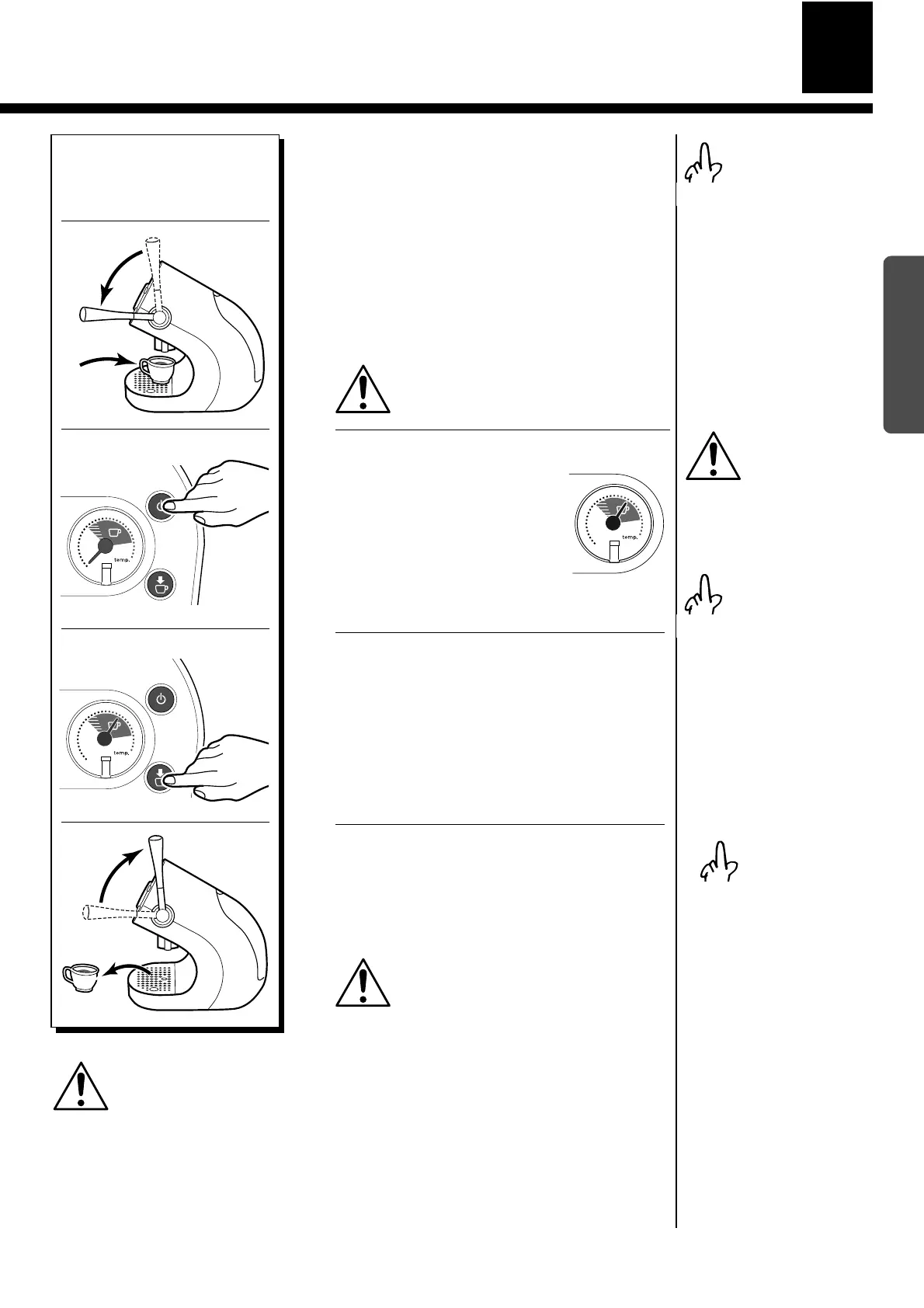 temp.

temp.

temp.