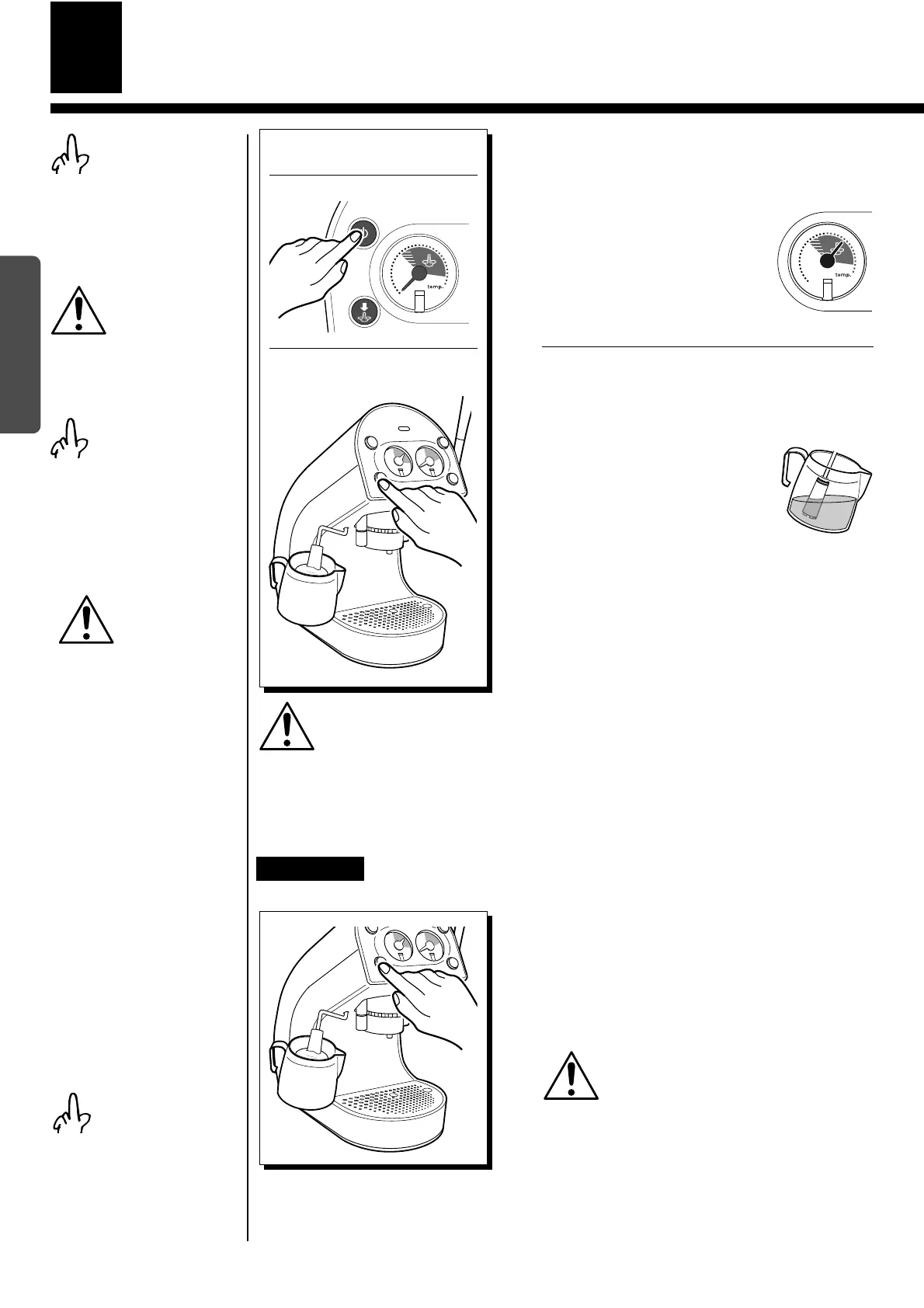 temp.

temp.