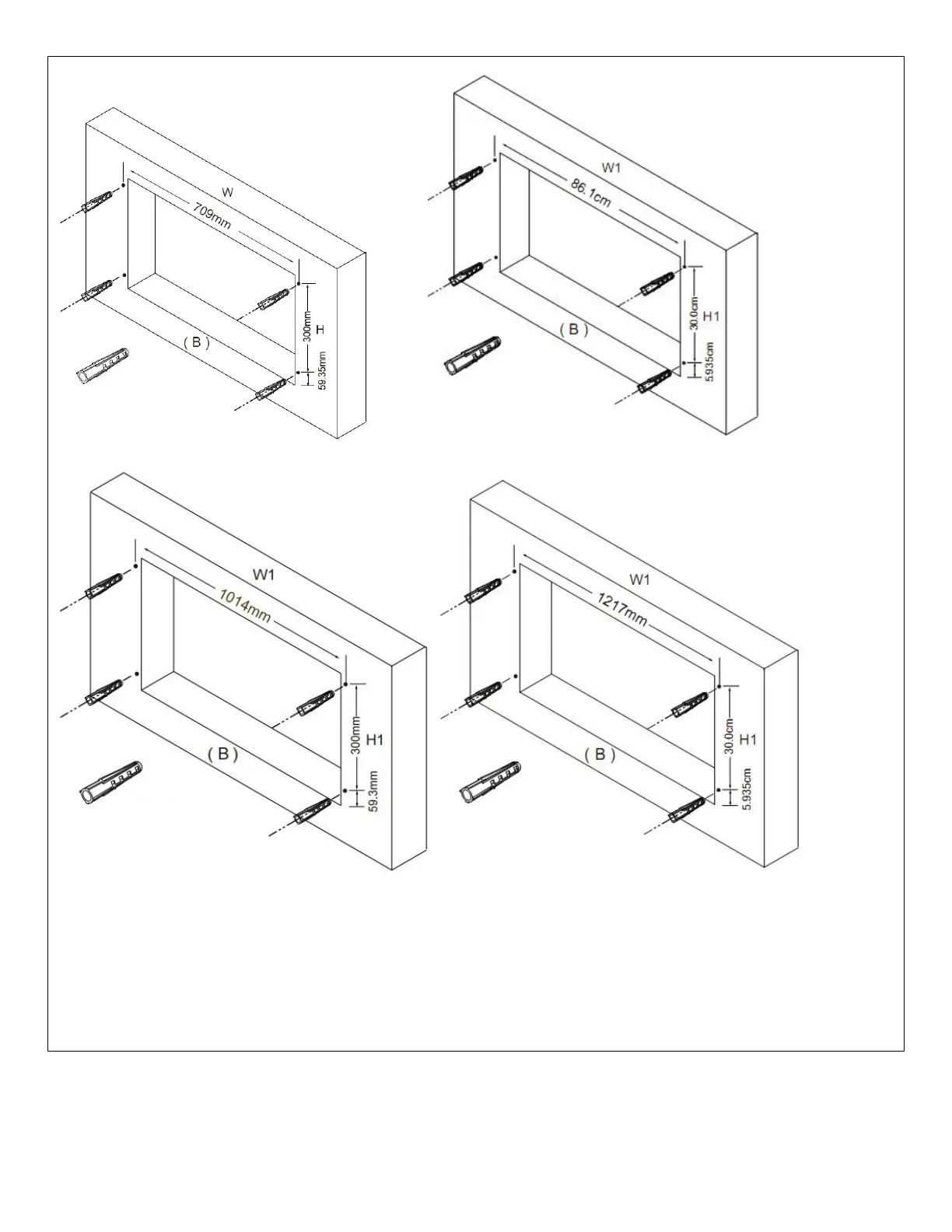 W
709mm
300mm
H
( B )
59.35mm

W1
86.1cm
30.0cm
H1
( B )
5.935cm

W1
1014mm
300mm
H1
( B )
59.3mm

W1
1217mm
30.0cm
H1
( B )
5.935cm