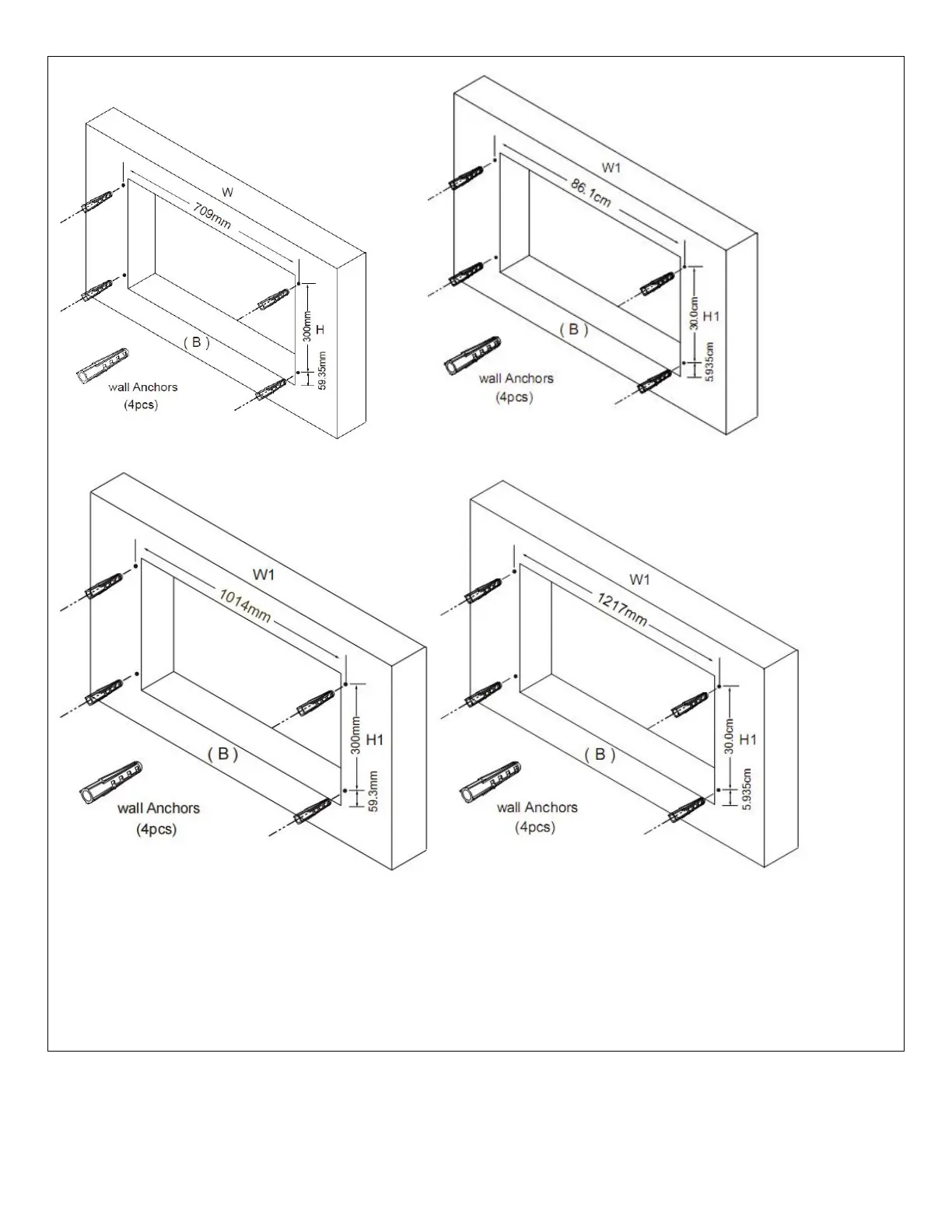 W

709mm

300mm

H

59.35mm

( B )

wall Anchors
(4pcs)

W1

86.1cm

30.0cm

H1

5.935cm

( B )

wall Anchors
(4pcs)

W1

1014mm

300mm

H1

59.3mm

( B )

wall Anchors
(4pcs)

W1

1217mm

30.0cm

H1

5.935cm

( B )

wall Anchors
(4pcs)