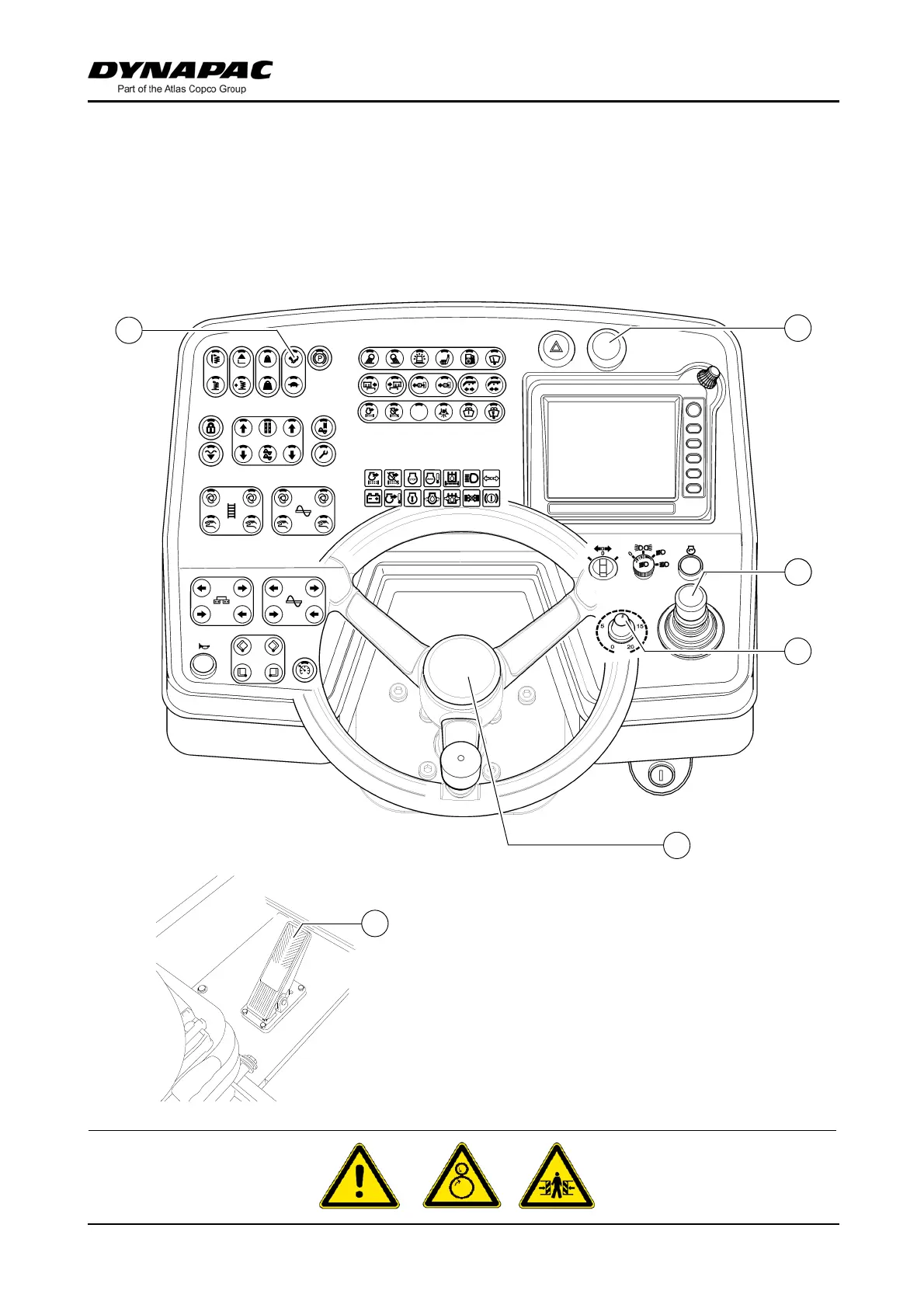 DYNAPAC
Part of the Atlas Copco Group

0

5
15
0
20