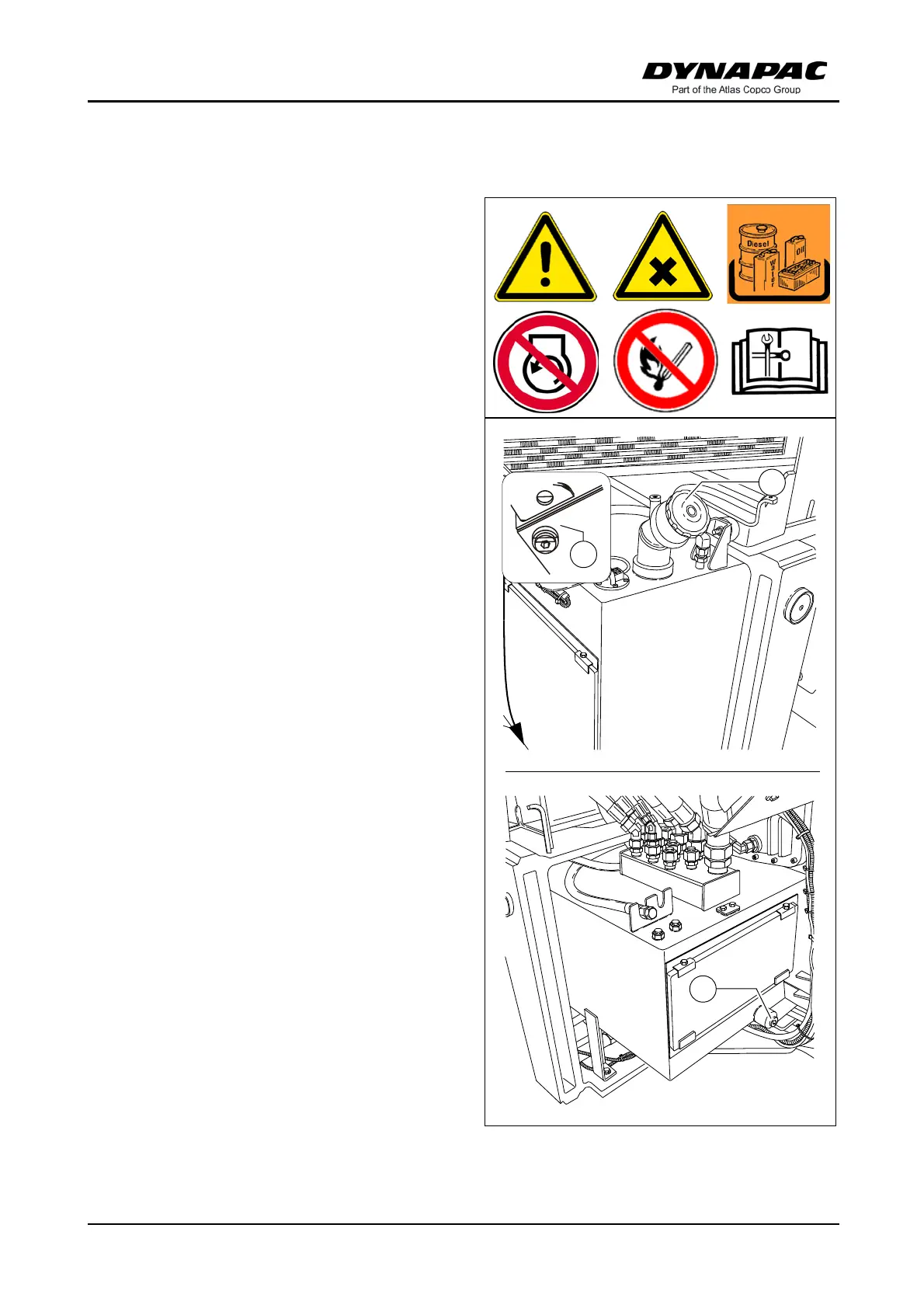 DYNAPAC
Part of the Atlas Copco Group

Diesel
Oil
Water