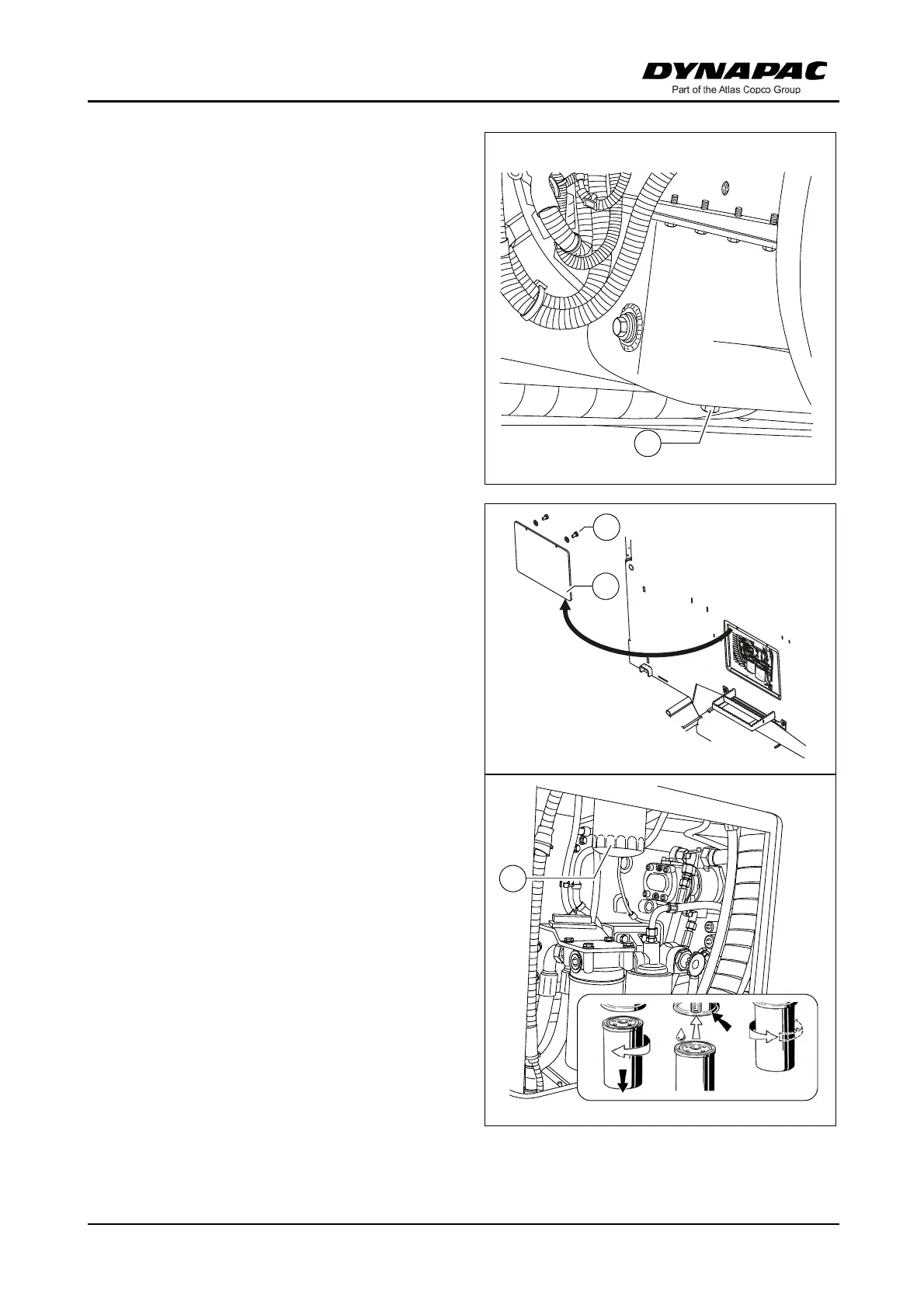 DYNAPAC
Part of the Atlas Copco Group