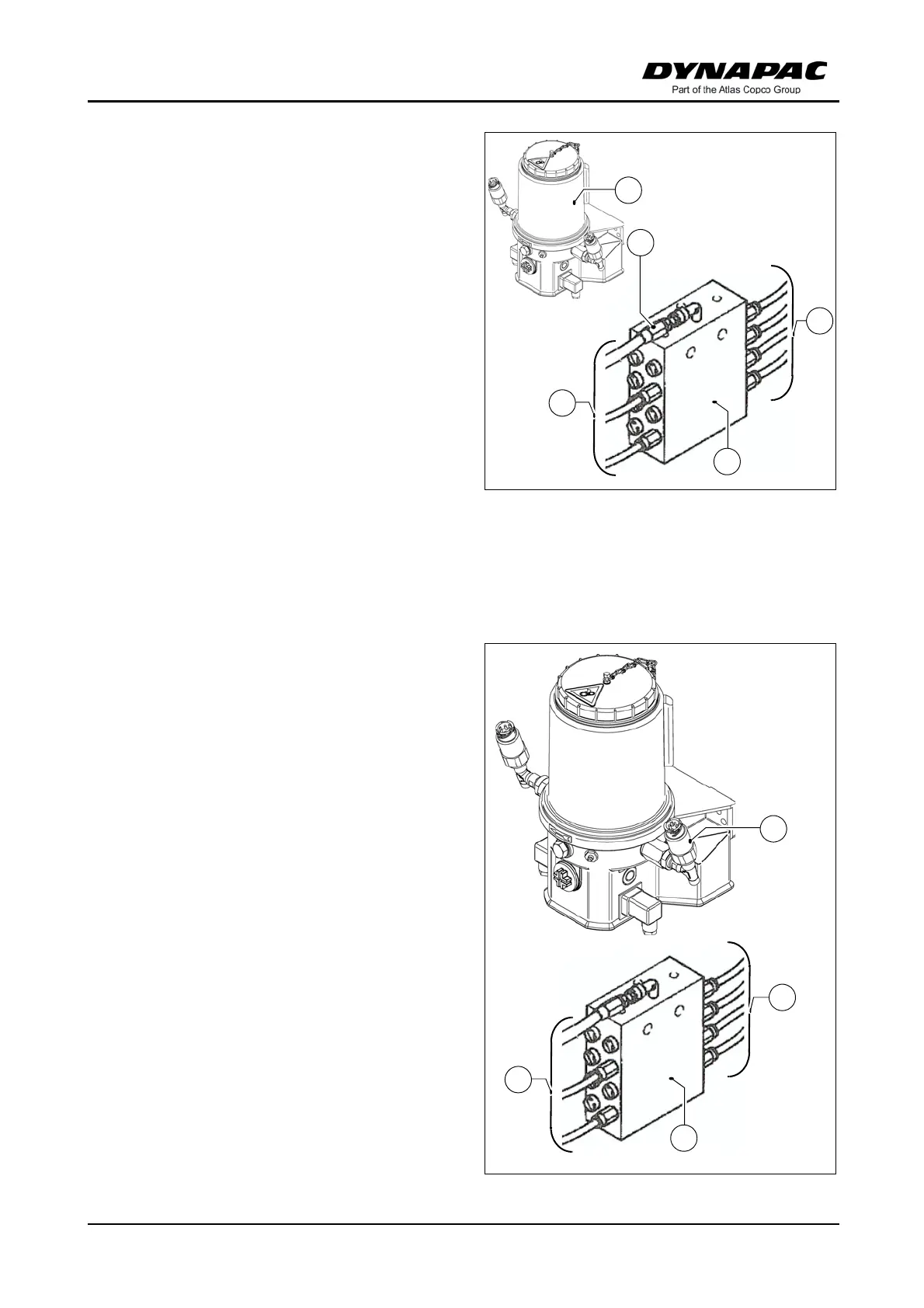 DYNAPAC
Part of the Atlas Copco Group