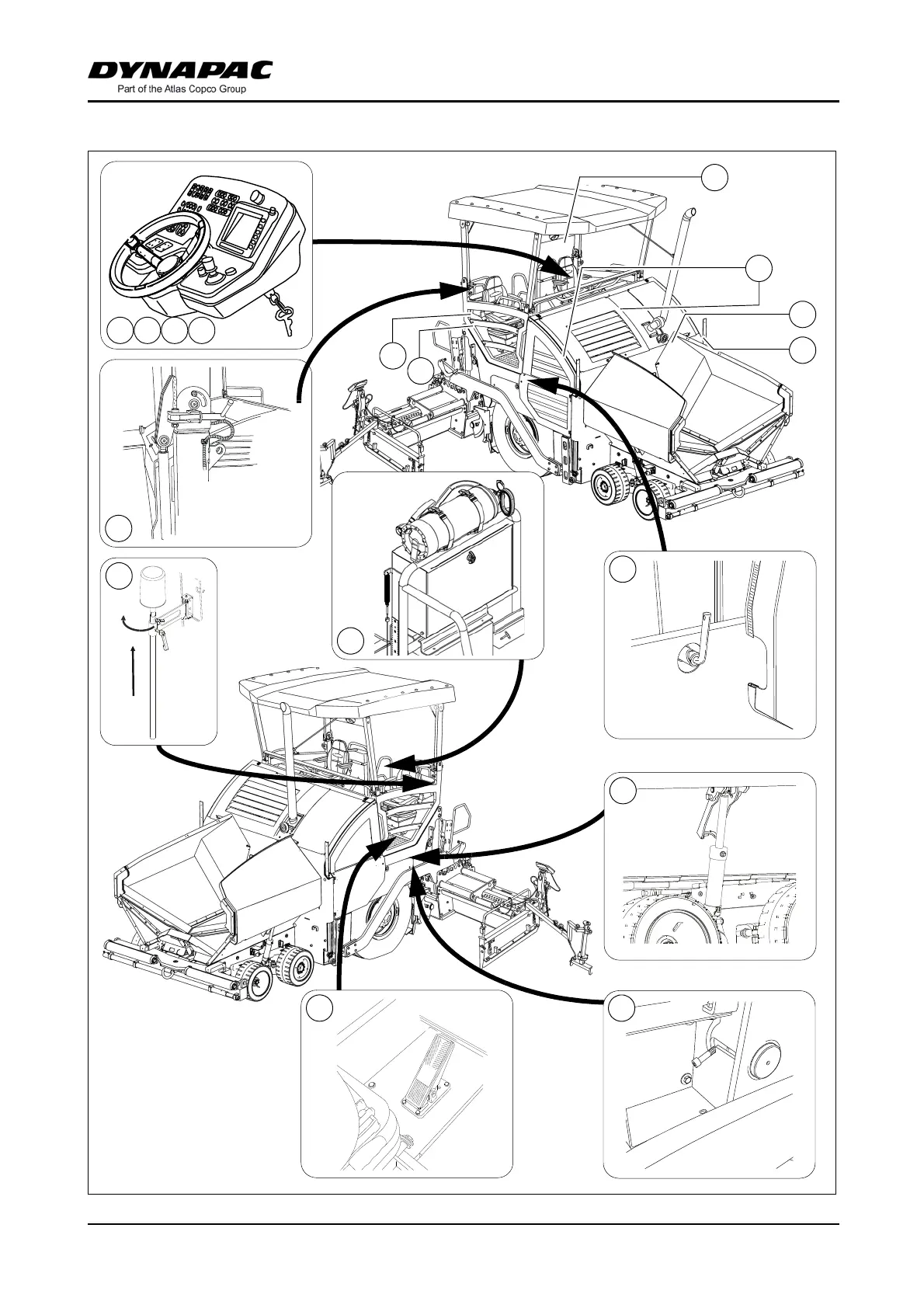 DYNAPAC
Part of the Atlas Copco Group