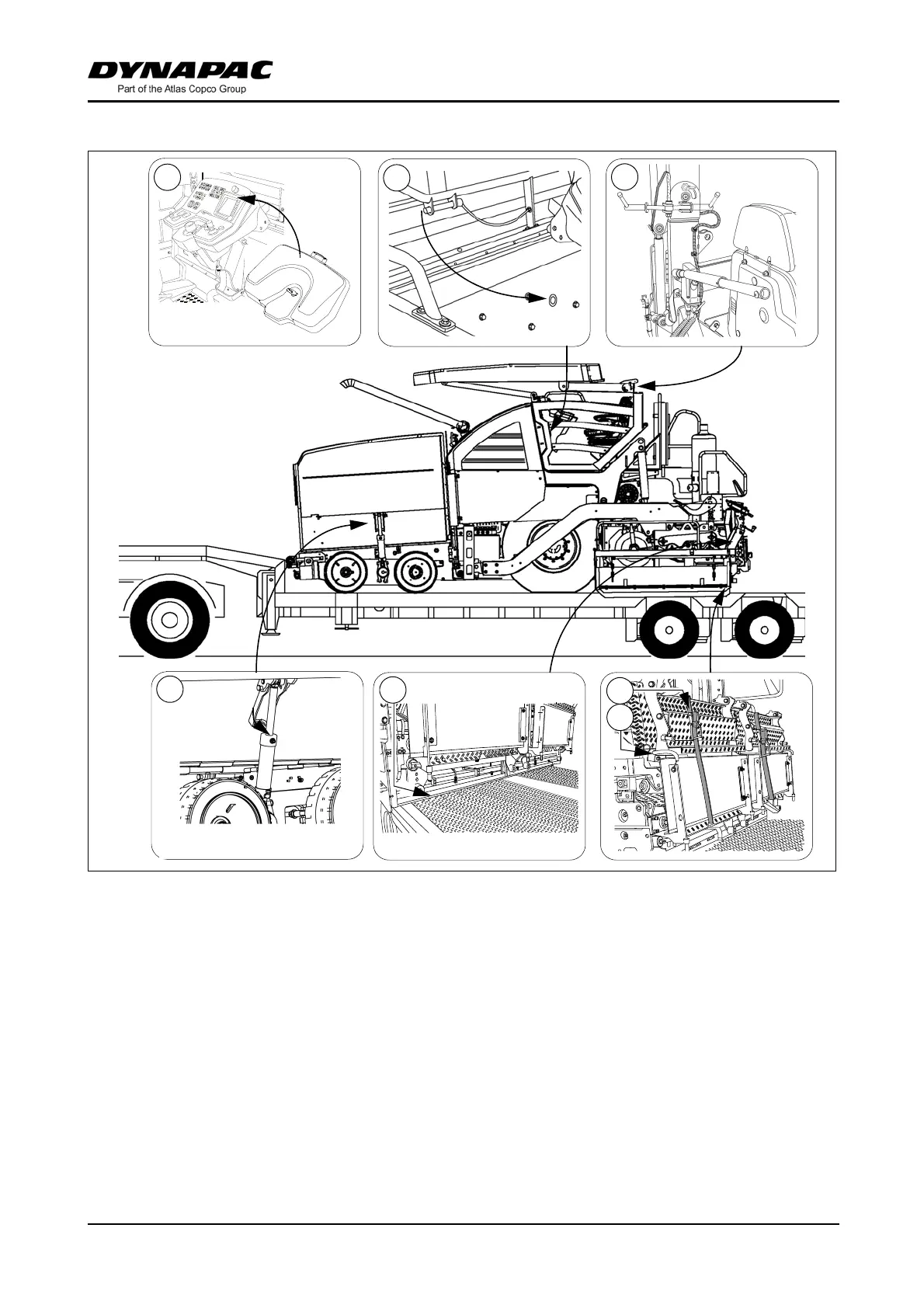 DYNAPAC
Part of the Atlas Copco Group