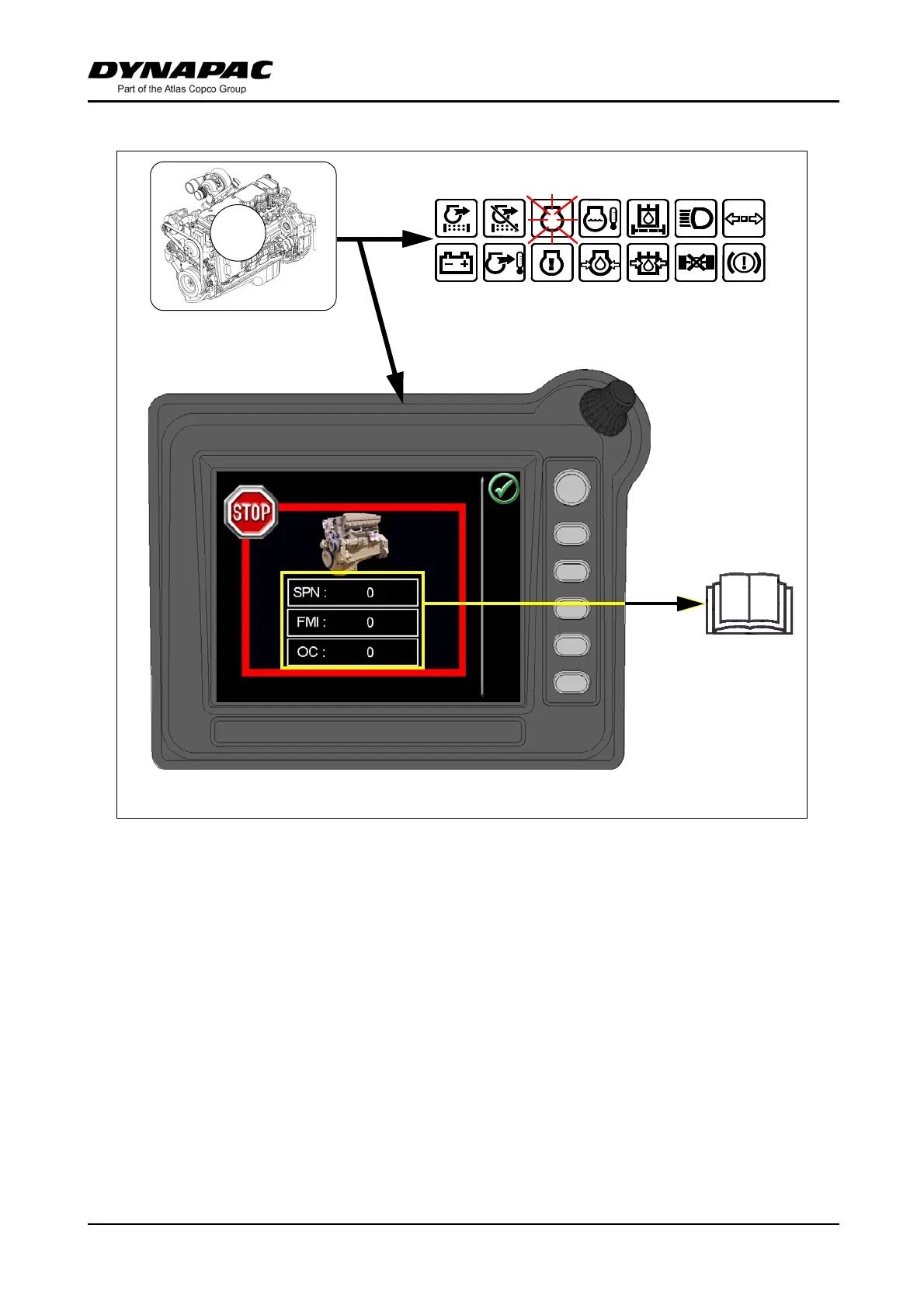 DYNAPAC
Part of the Atlas Copco Group

STOP

SPN : 0
FMI : 0
OC : 0