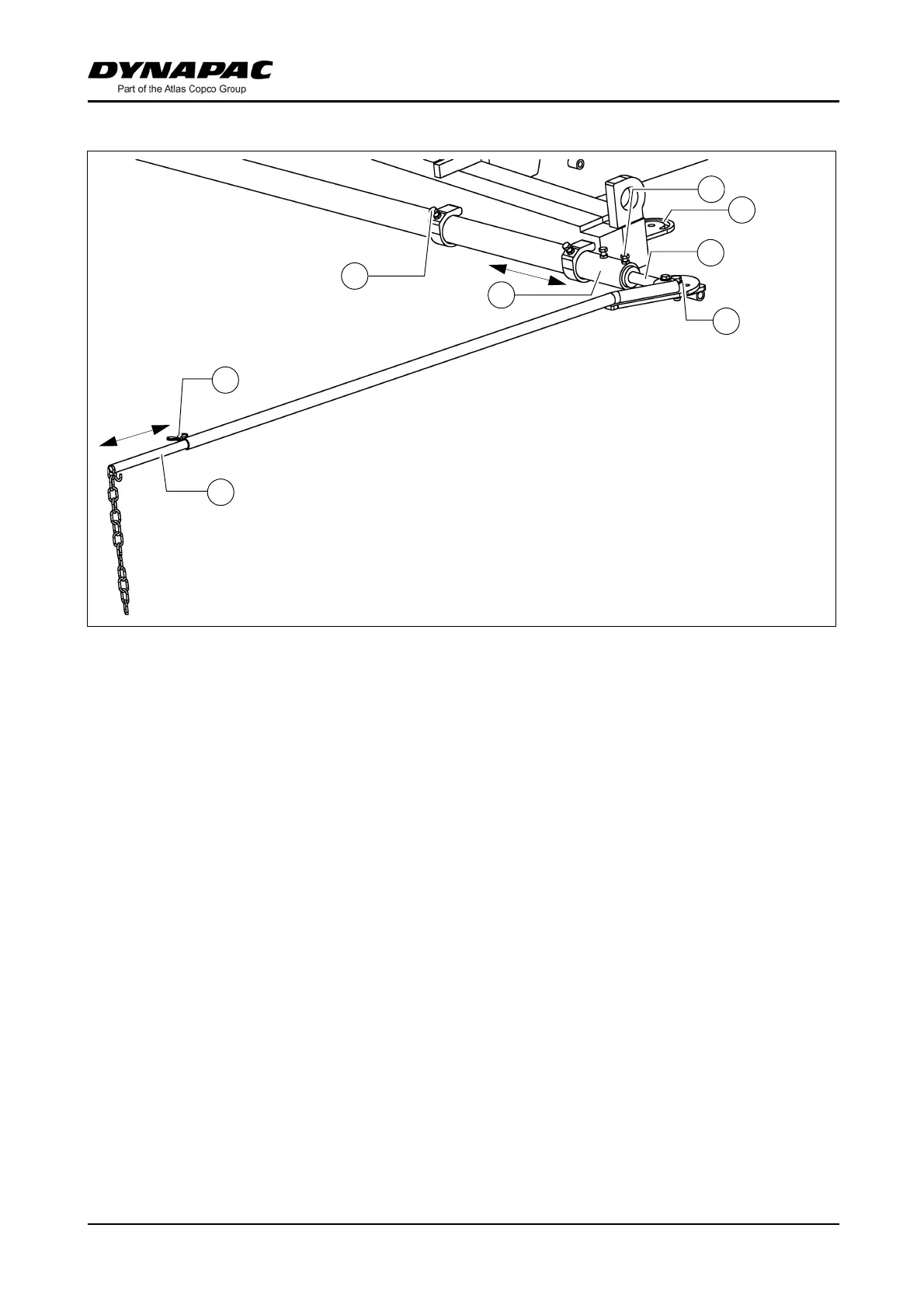 DYNAPAC
Part of the Atlas Copco Group