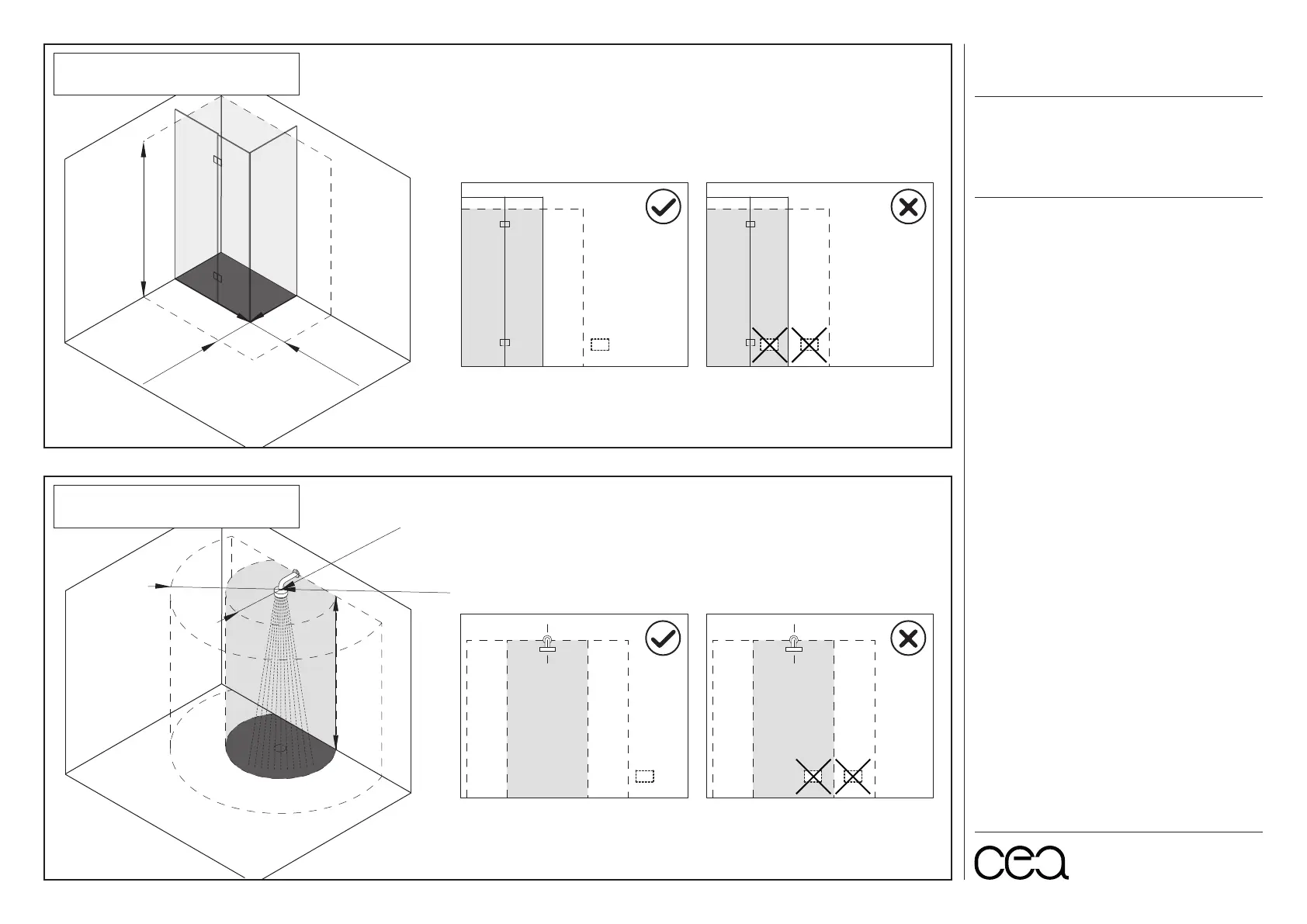 cea