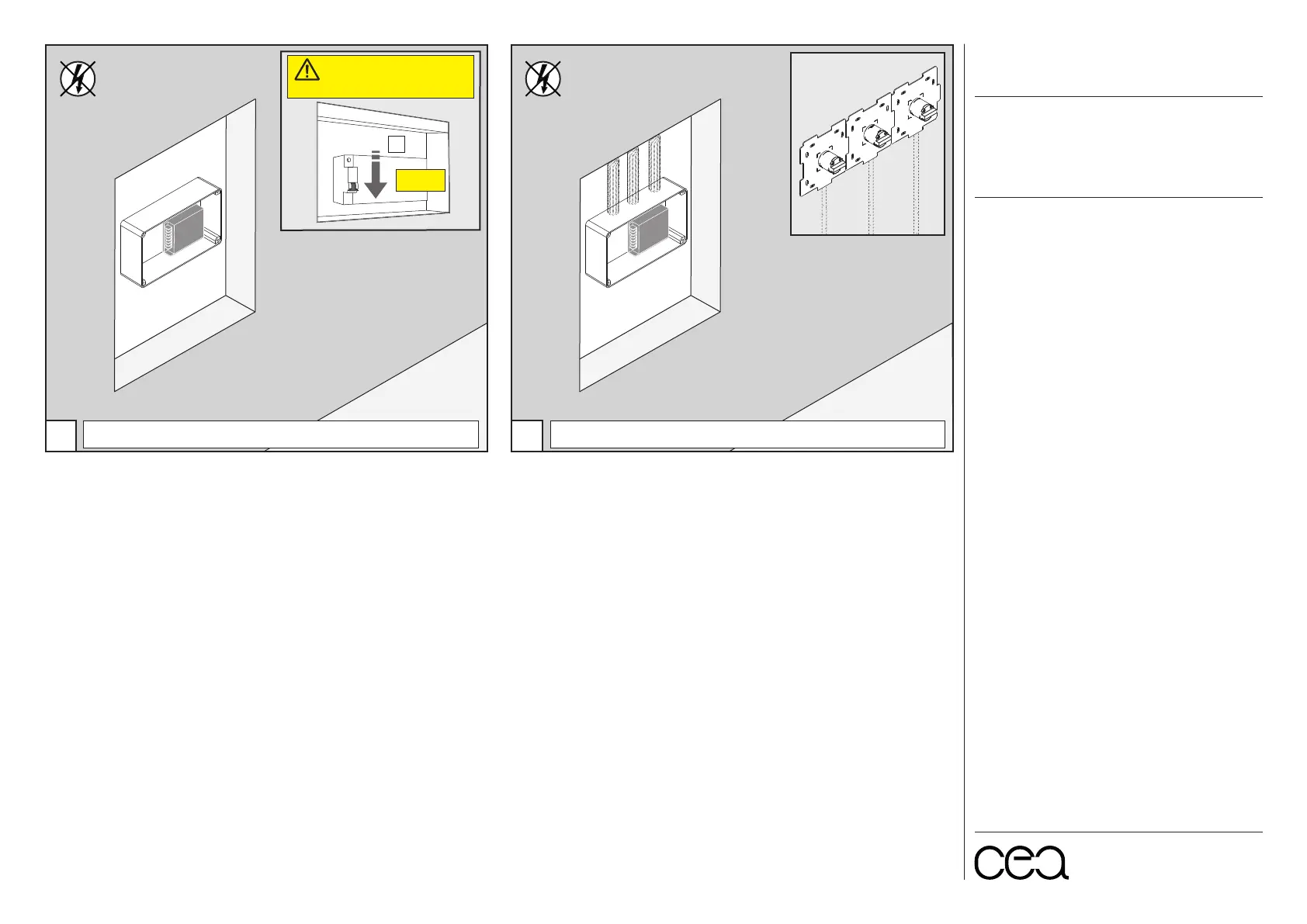 cea