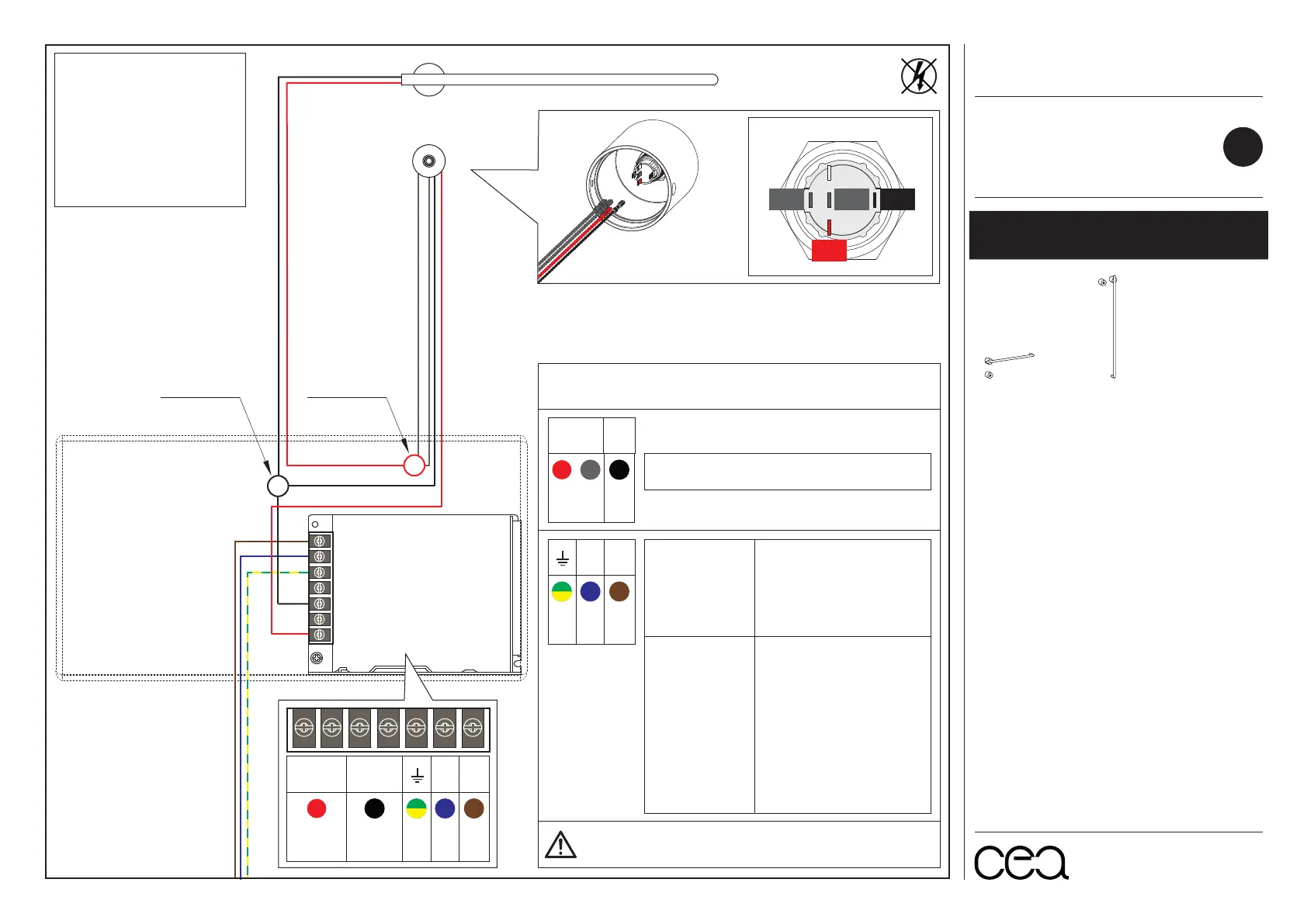 cea