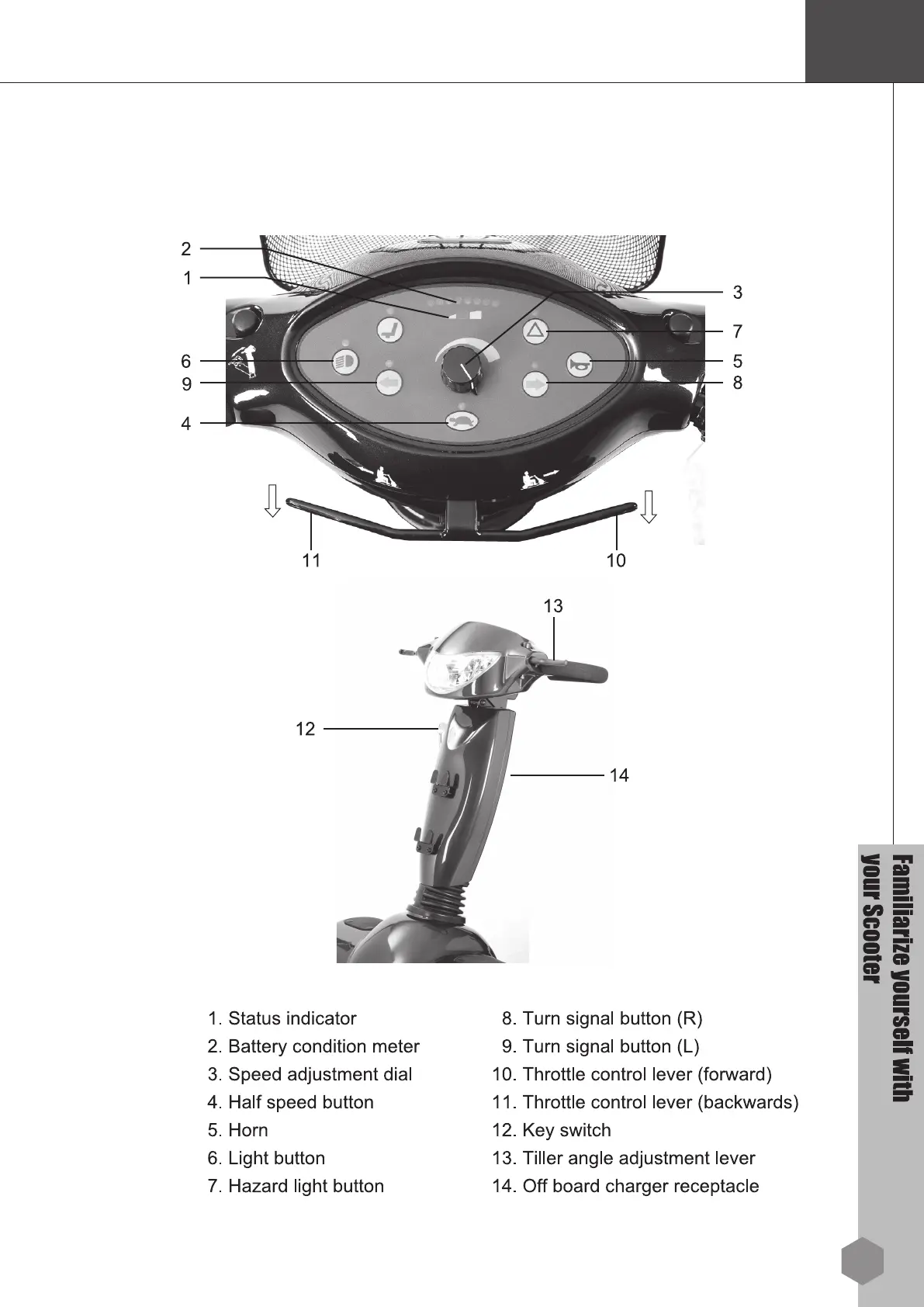 2
1
3
7
6
5
9
8
4
11
10
13
12
14

Familiarize yourself with your Scooter

1. Status indicator
2. Battery condition meter
3. Speed adjustment dial
4. Half speed button
5. Horn
6. Light button
7. Hazard light button

8. Turn signal button (R)
9. Turn signal button (L)
10. Throttle control lever (forward)
11. Throttle control lever (backwards)
12. Key switch
13. Tiller angle adjustment lever
14. Off board charger receptacle