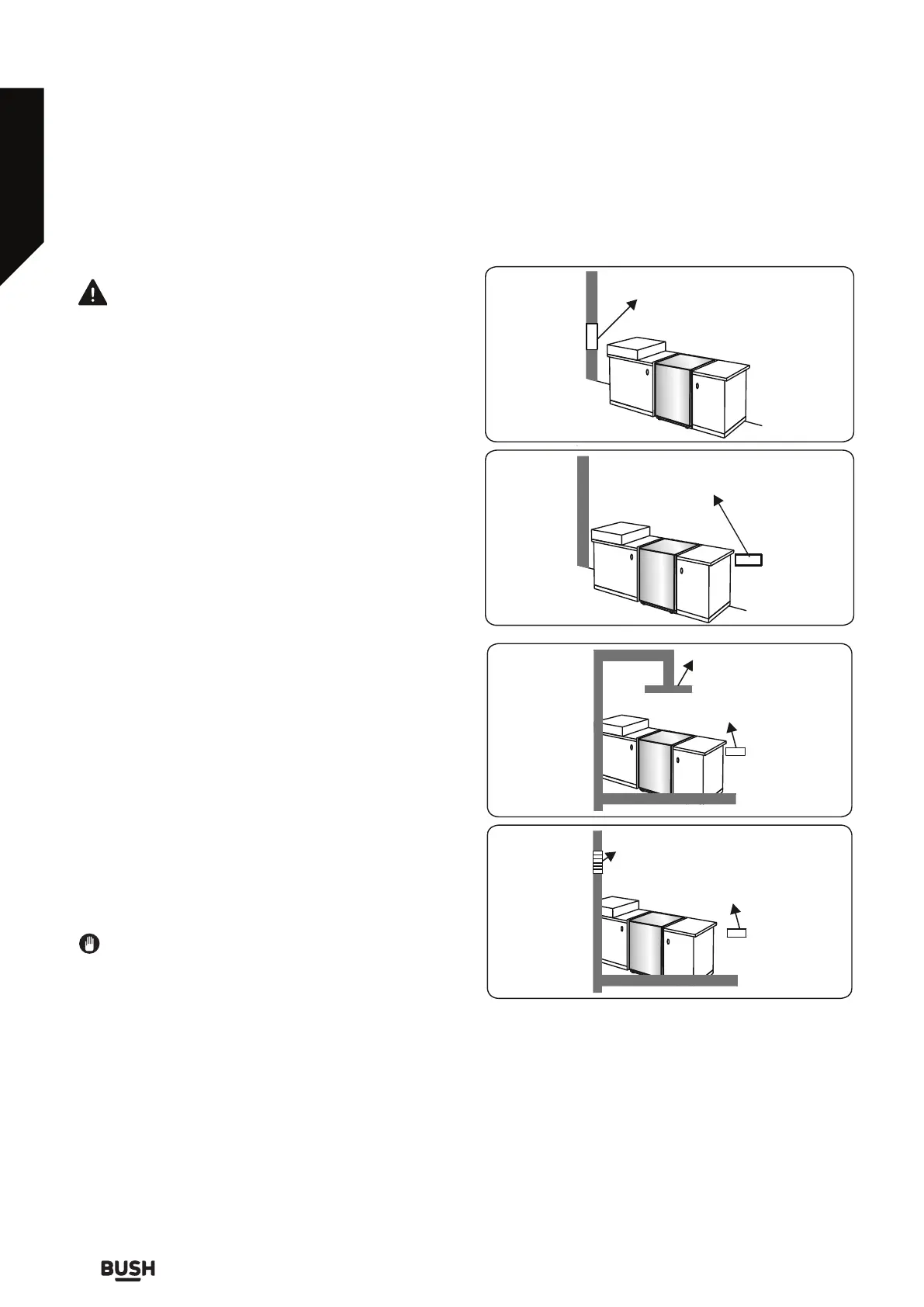 BUSH