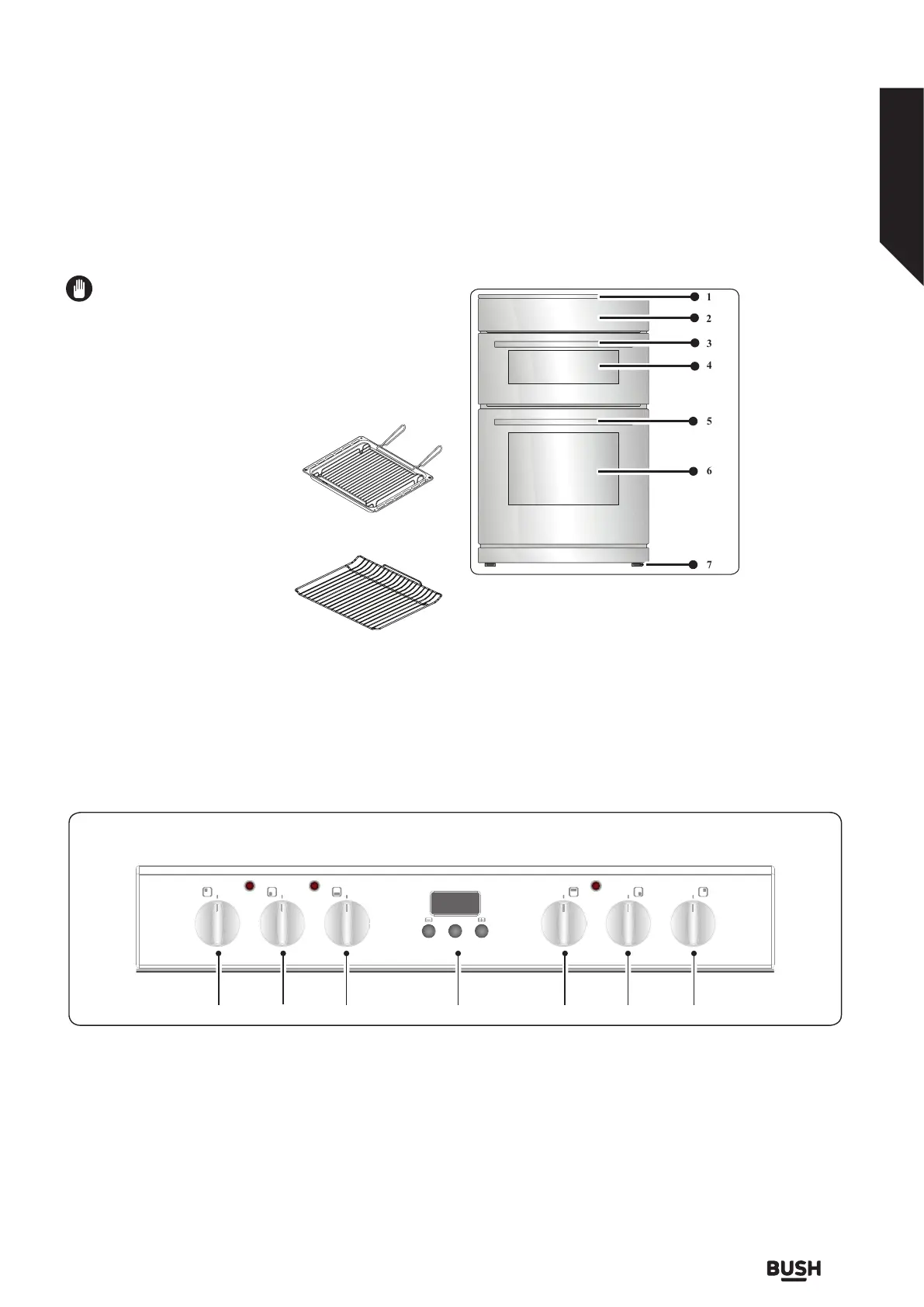 1
2
3
4
5
6
7

BUSH