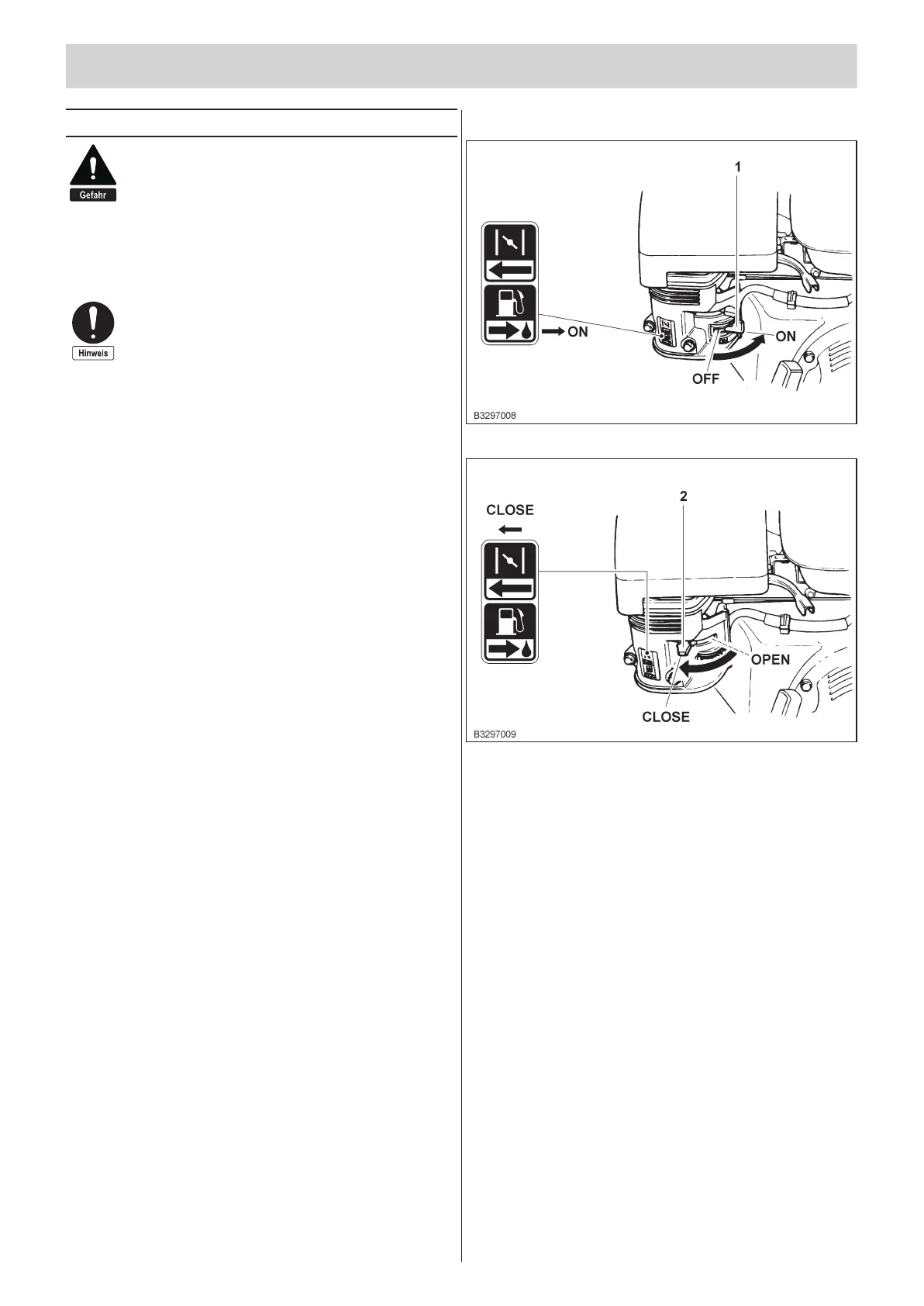 Gefahr

Hinweis

1

ON

ON

OFF

B3297008

2

CLOSE

OPEN

CLOSE

B3297009