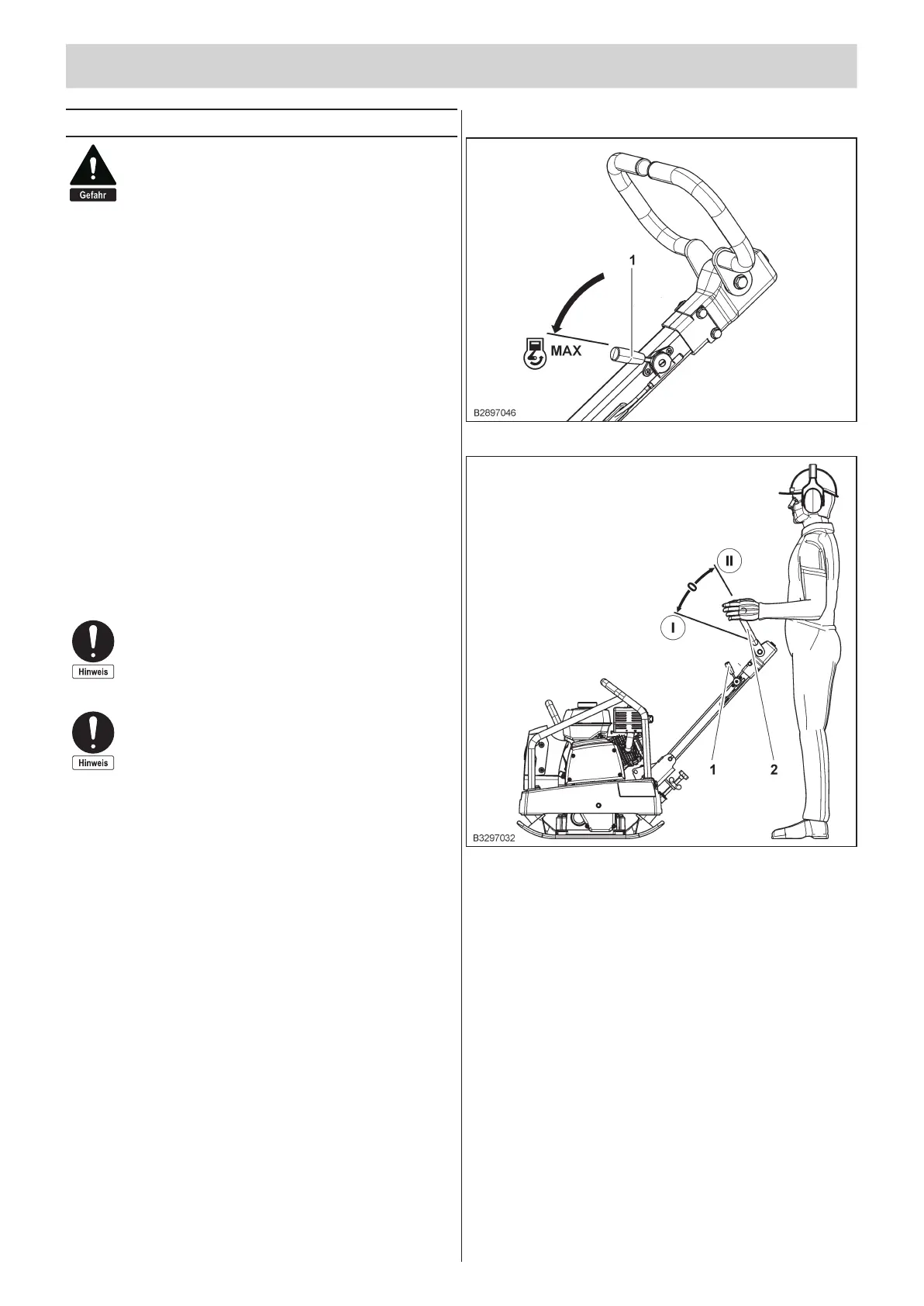 Gefahr

Hinweis

Hinweis

1

MAX

B2897046

II

0

I

1

2

B3297032