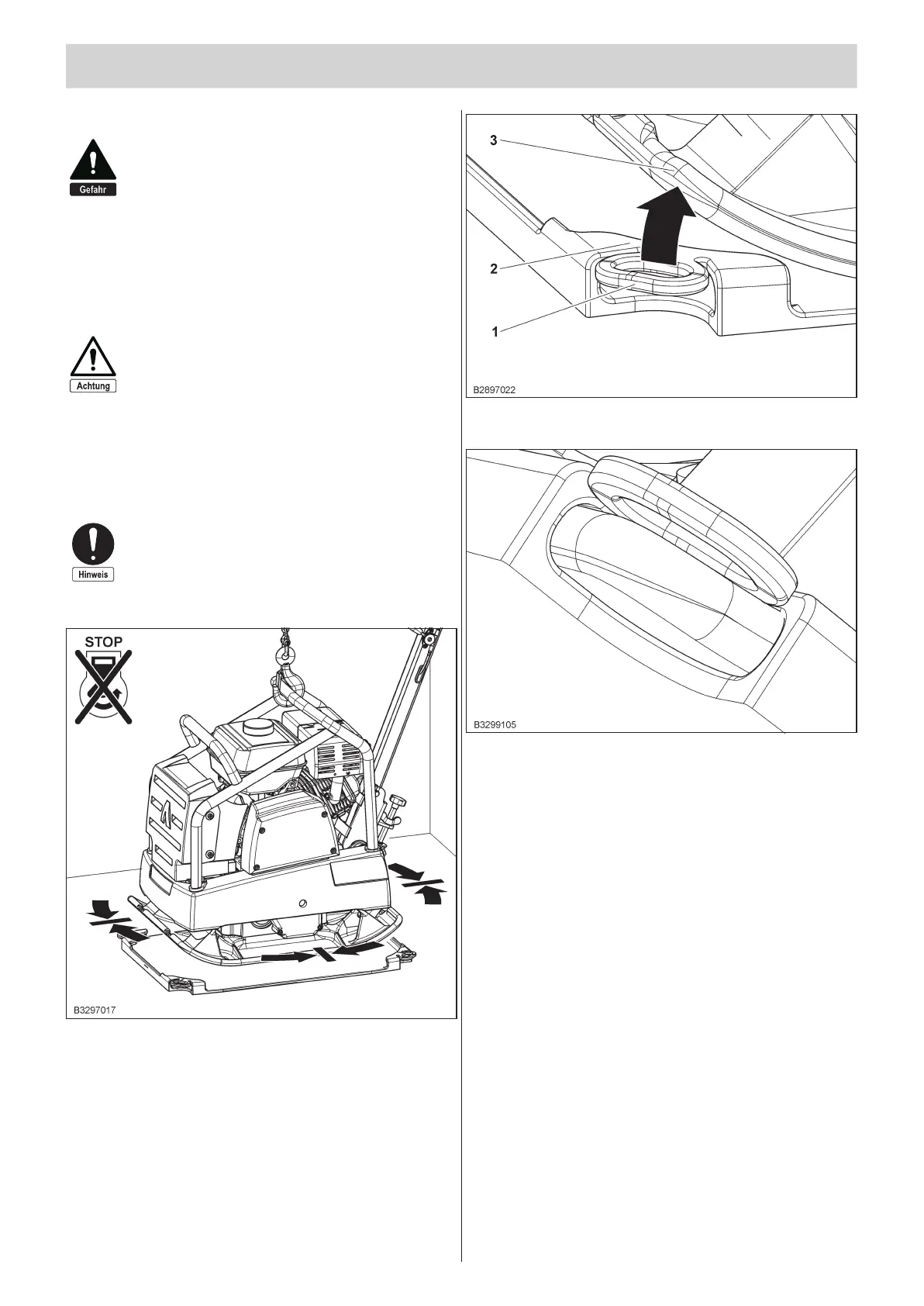 Gefahr

Achtung

Hinweis

STOP

B3297017

3

2

1

B2897022

B3299105