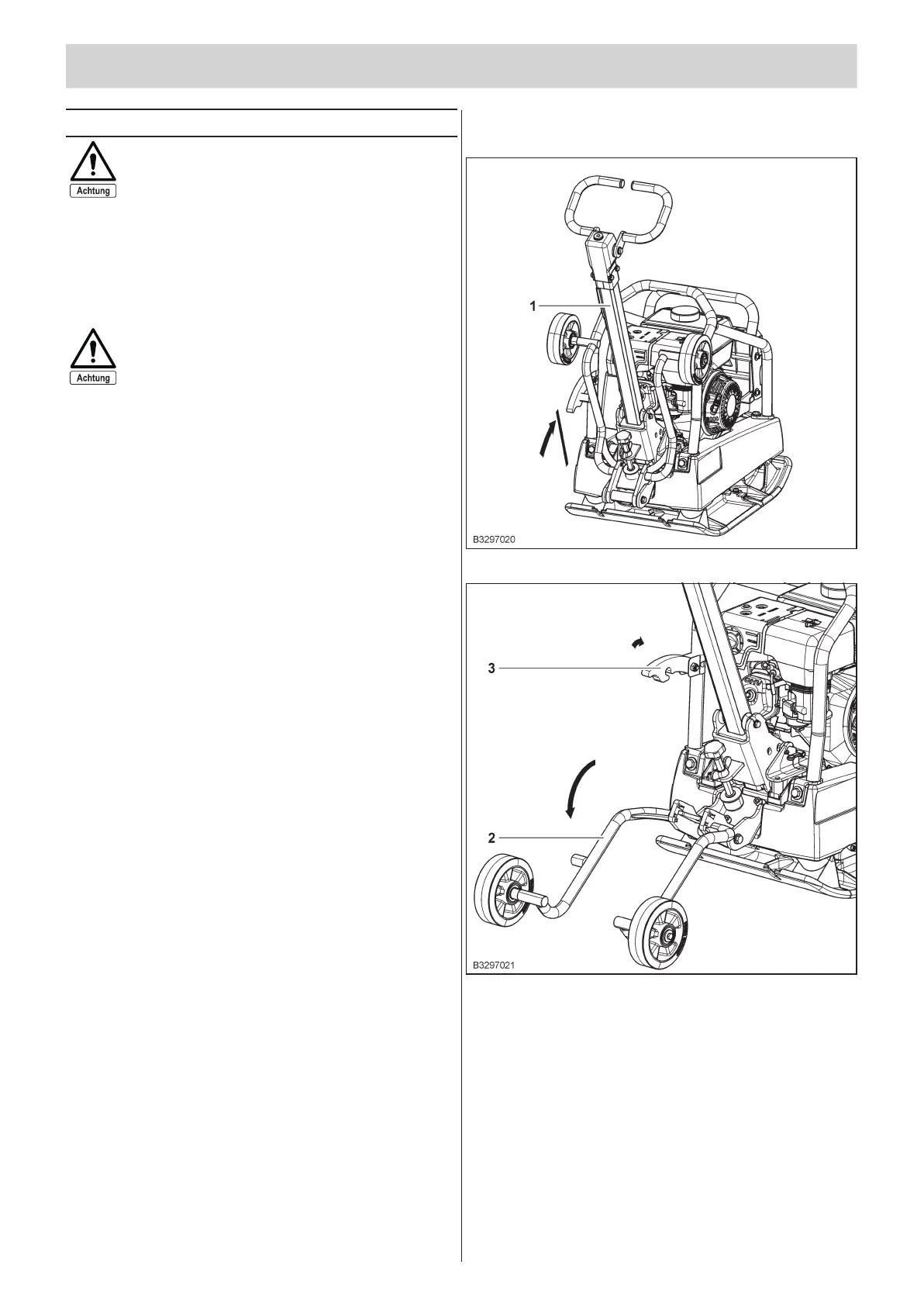 Achtung

Achtung

1

B3297020

3

2

B3297021