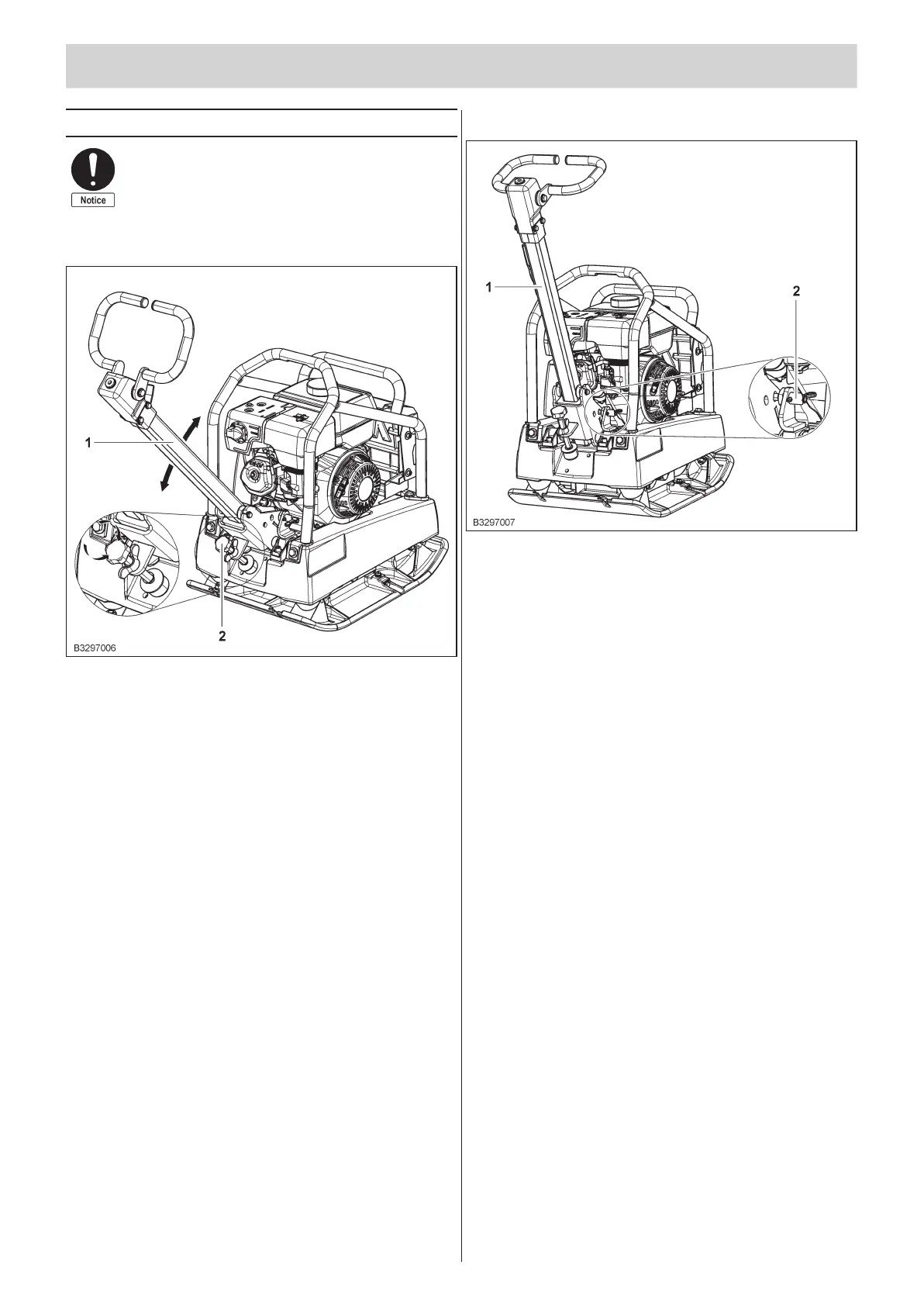 Notice

1

2

B3297006

1

2

B3297007