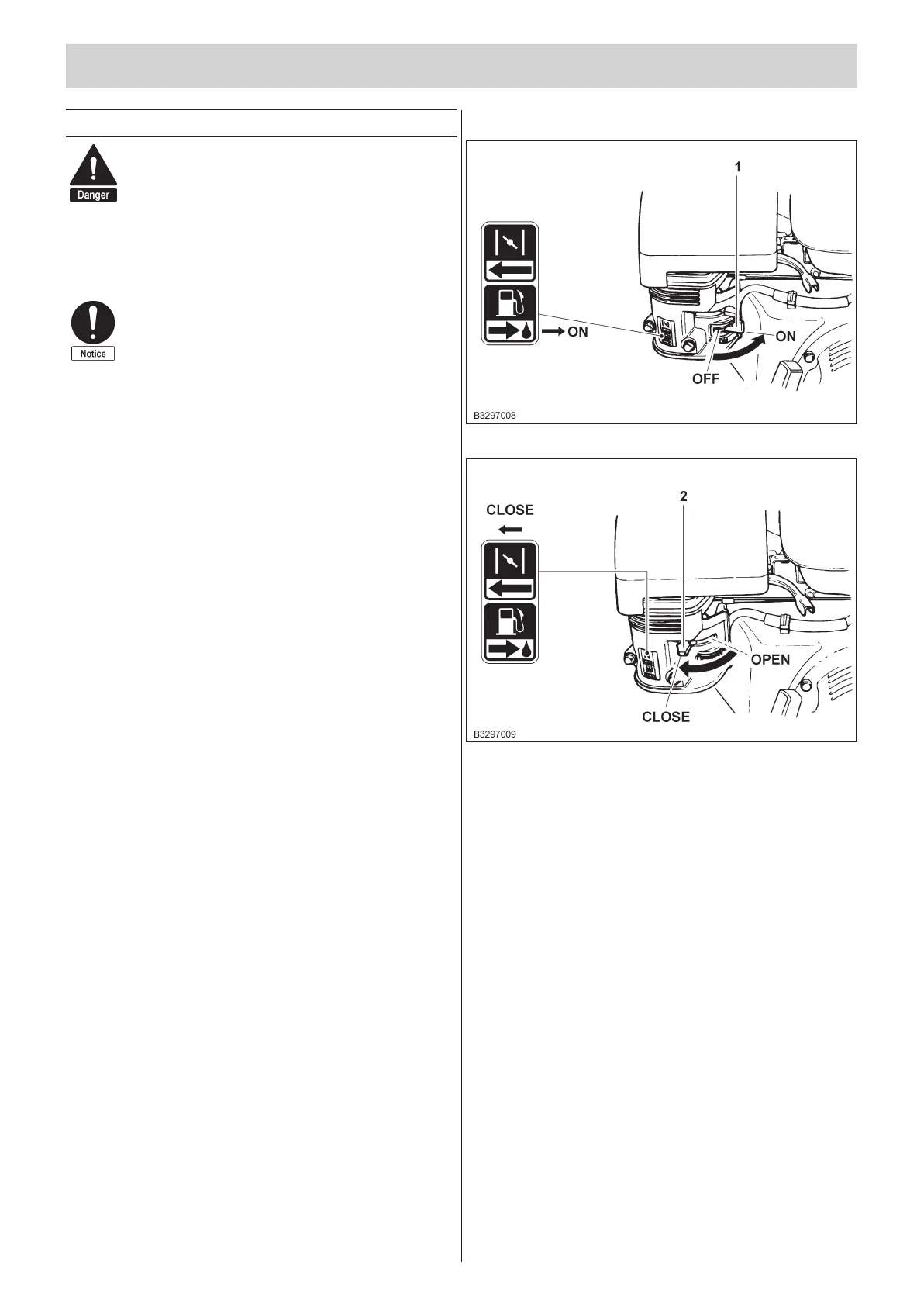 Danger

Notice

1

ON

ON

OFF

B3297008

2

CLOSE

OPEN

CLOSE

B3297009