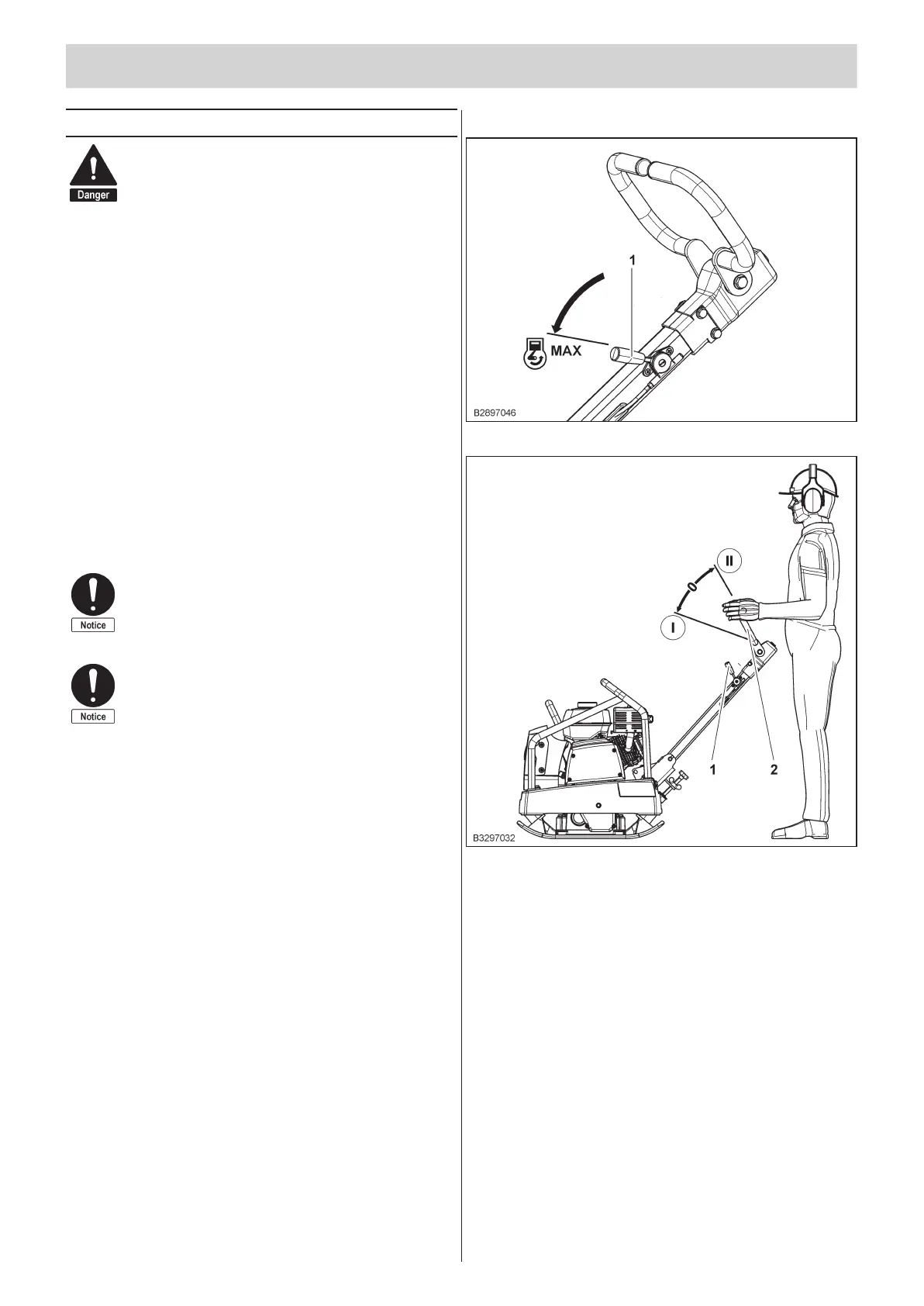 Danger

Notice

Notice

1

MAX

B2897046

II

0

I

1

2

B3297032