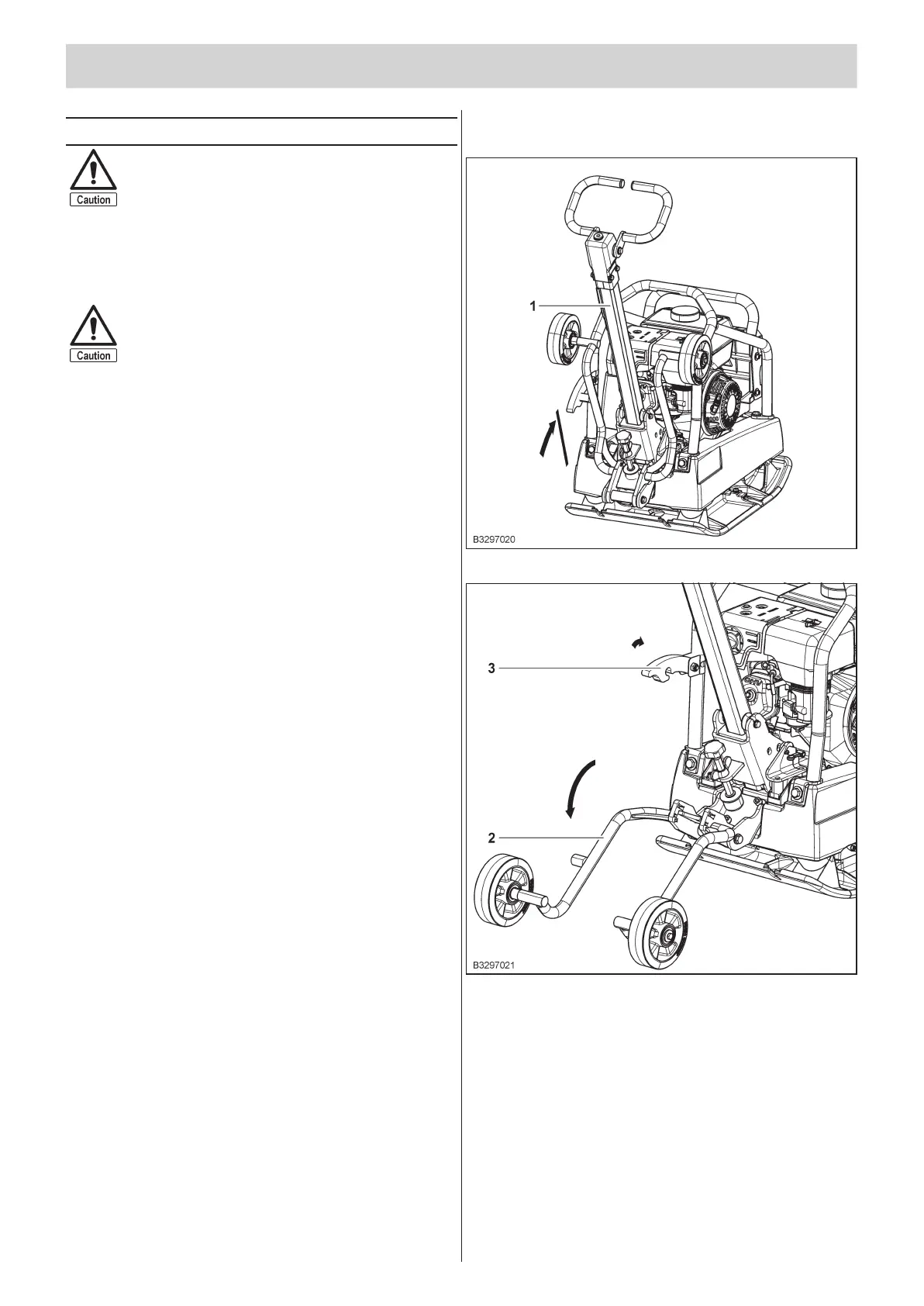 Caution

Caution

1

B3297020

3

2

B3297021