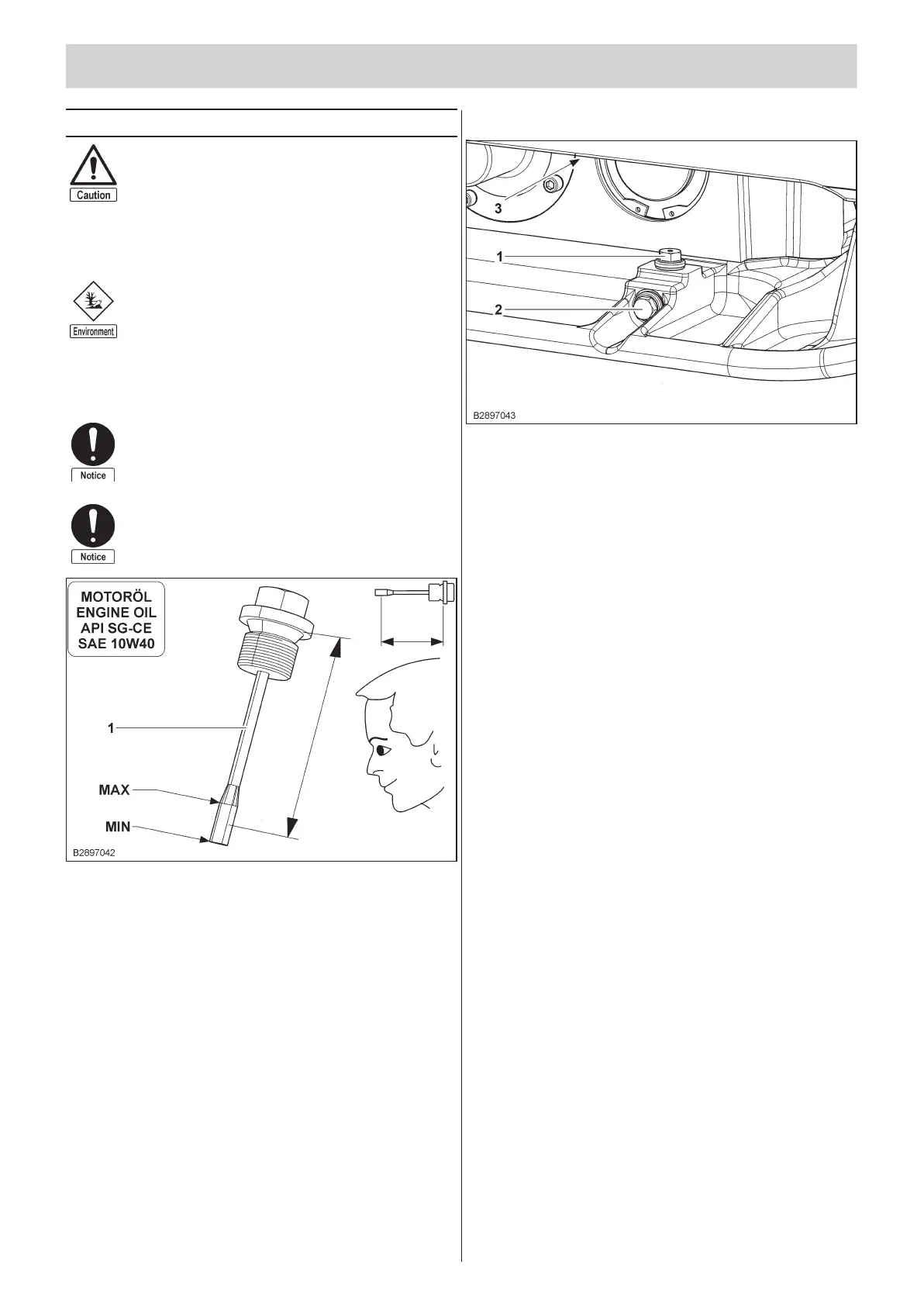 Caution

Environment

Notice

Notice

MOTORÖL
ENGINE OIL
API SG-CE
SAE 10W40

1

MAX

MIN

B2897042

3

1

2

B2897043