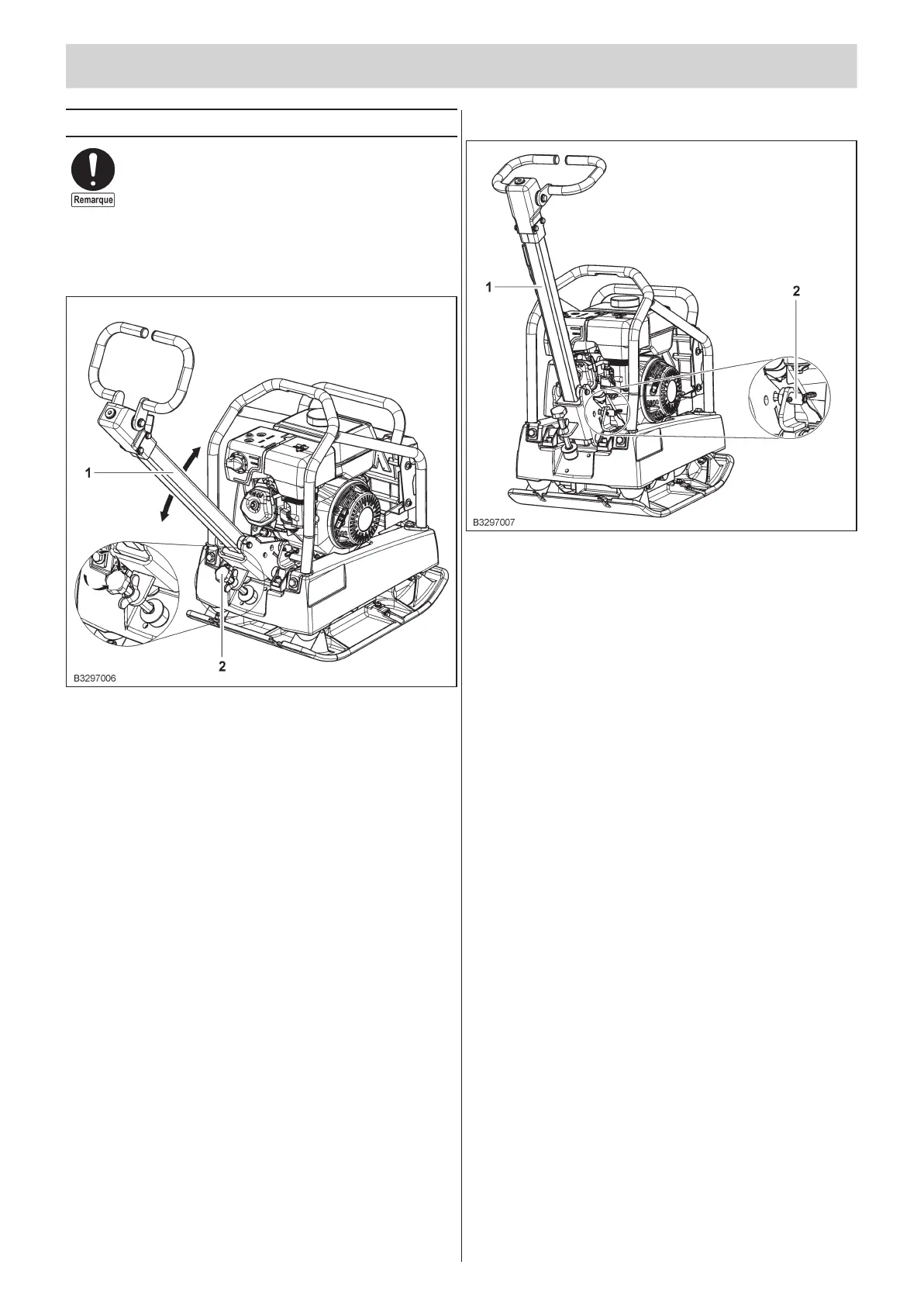 Remarque

1

2

B3297006

1

2

B3297007