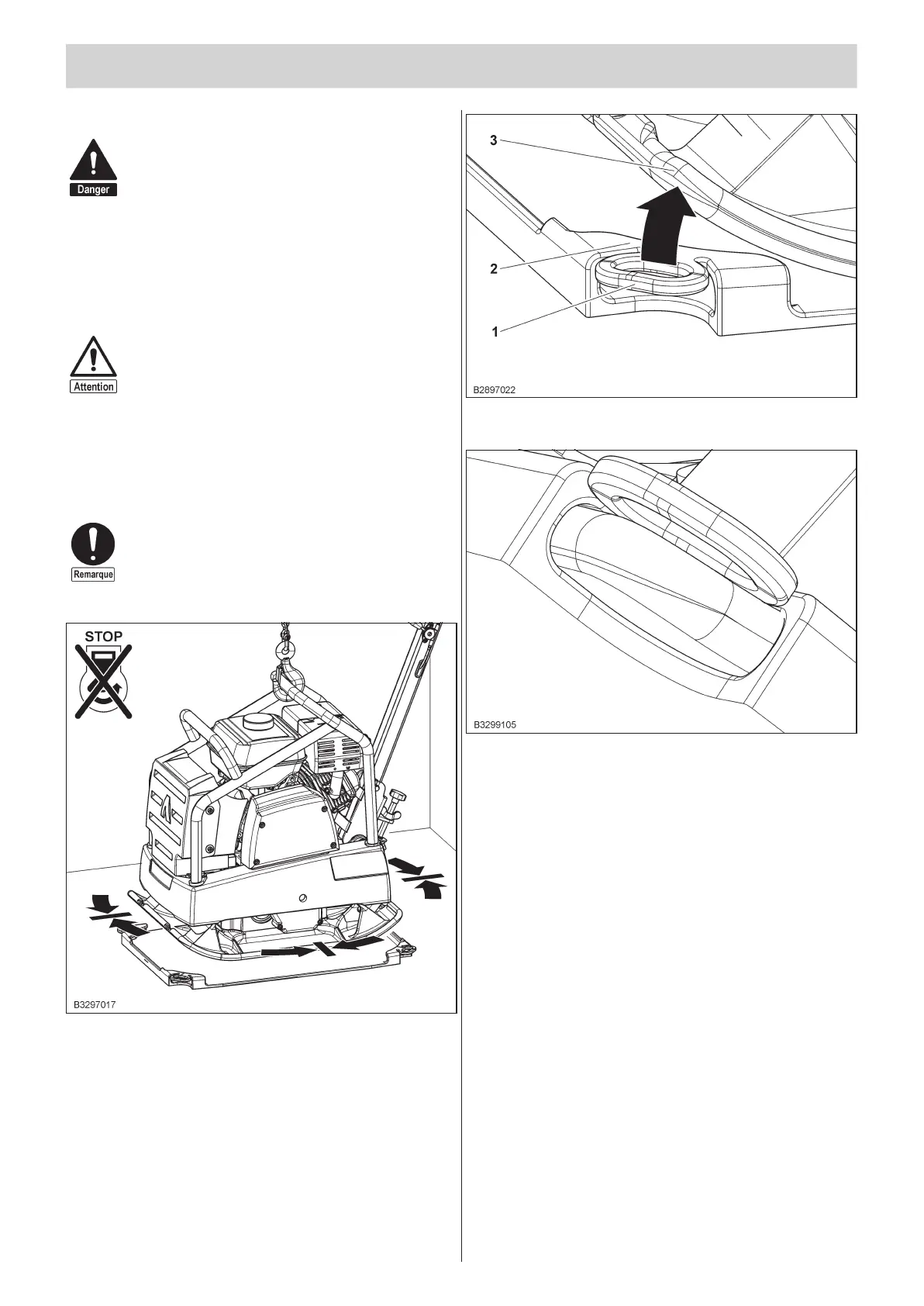 Danger

Attention

Remarque

STOP

B3297017

3

2

1

B2897022

B3299105