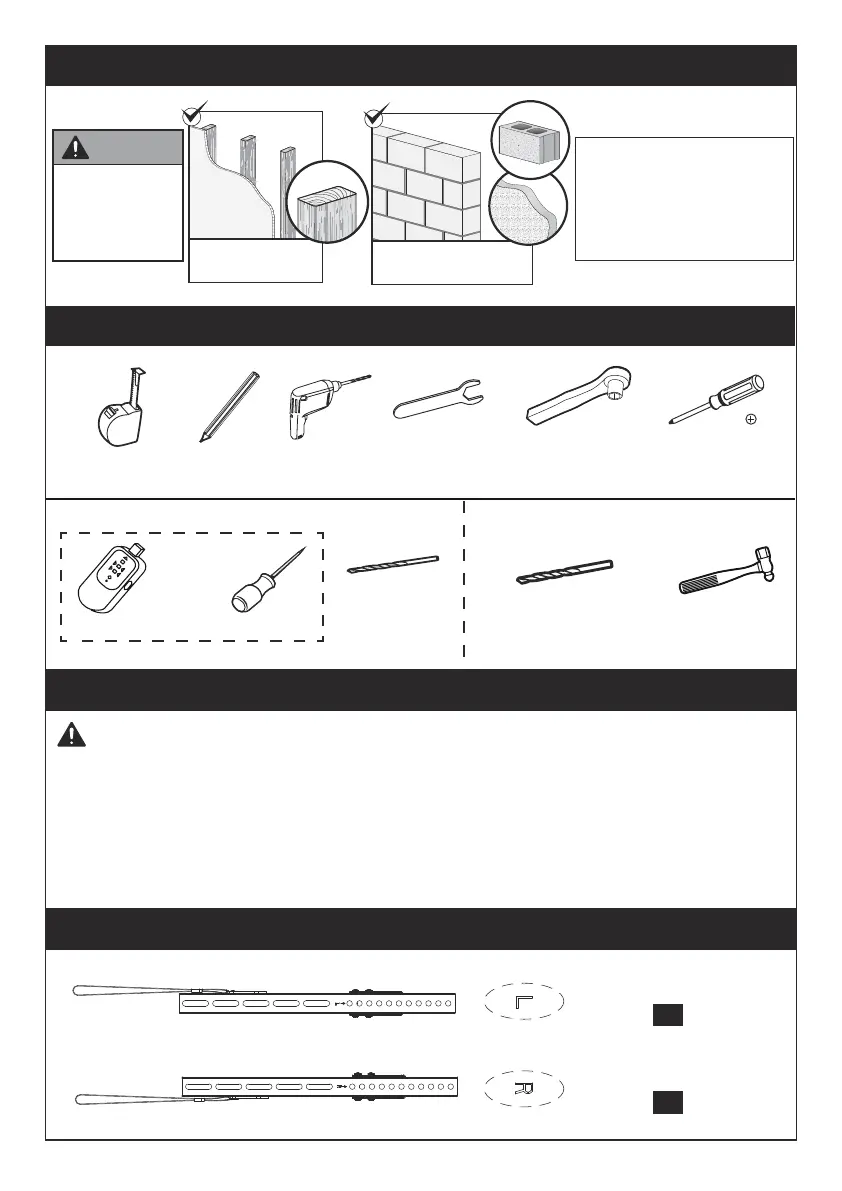 L
R