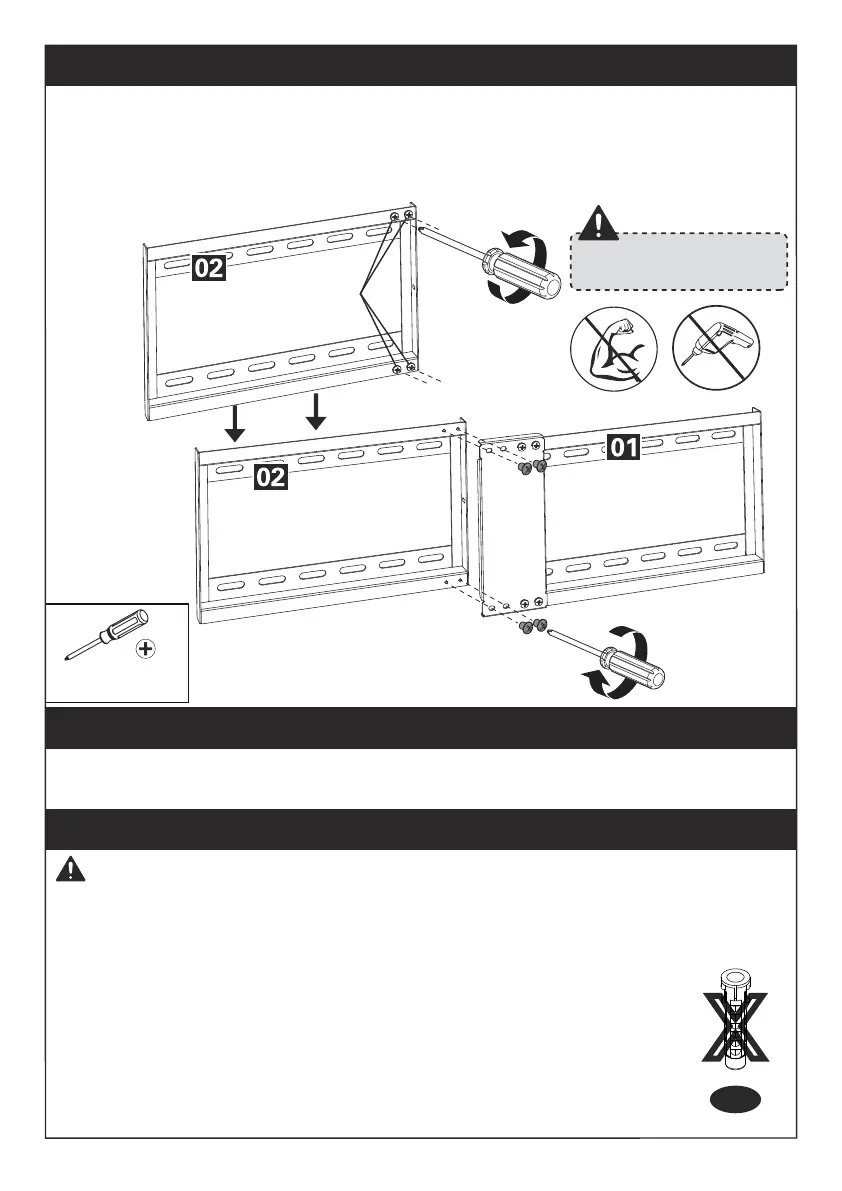 02

02

01