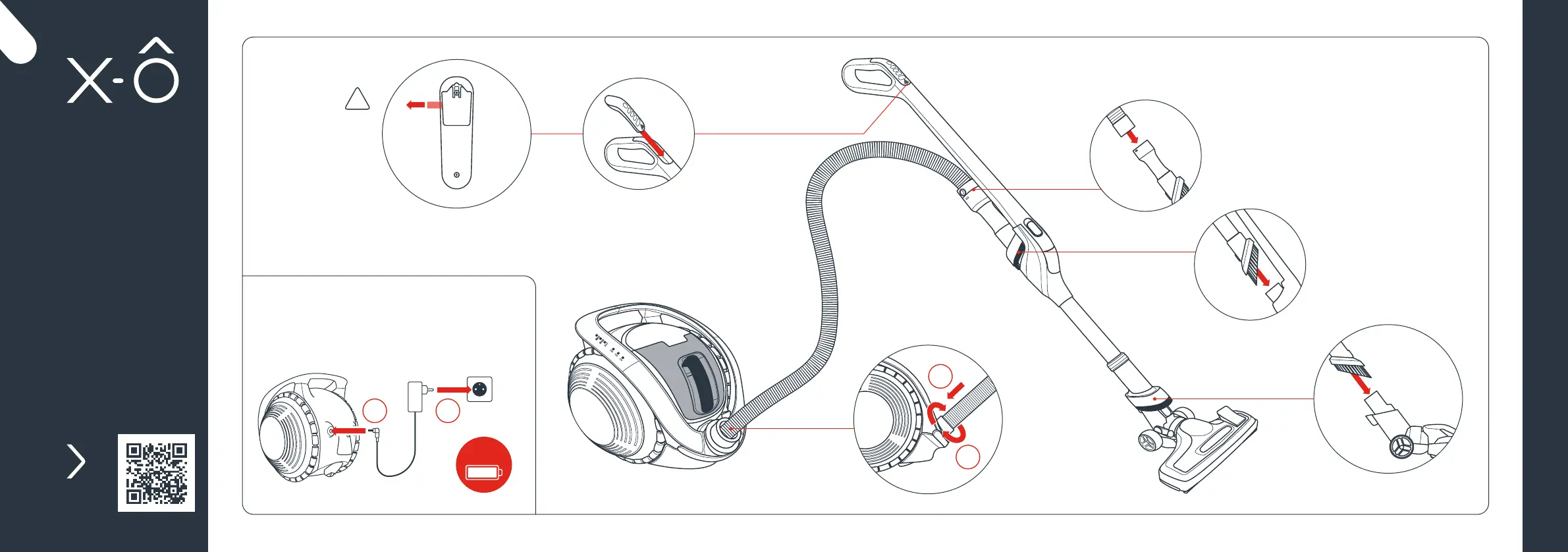 X-Ô