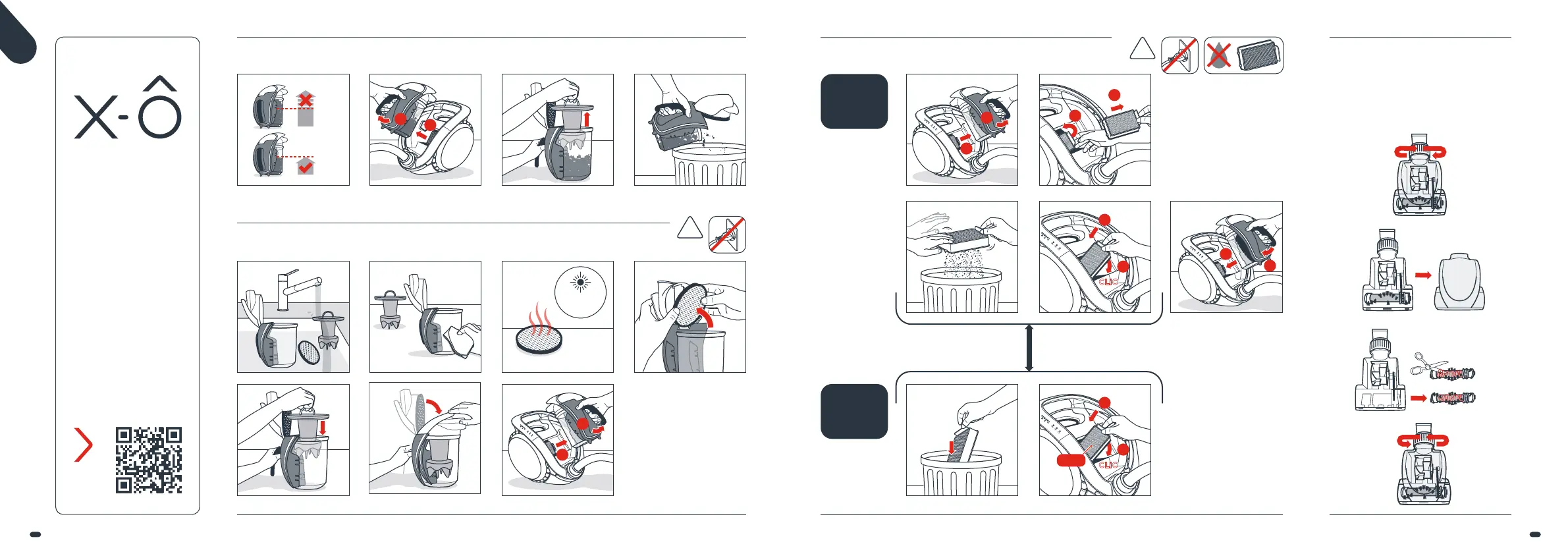 X-Ô

CLIC

CLIC