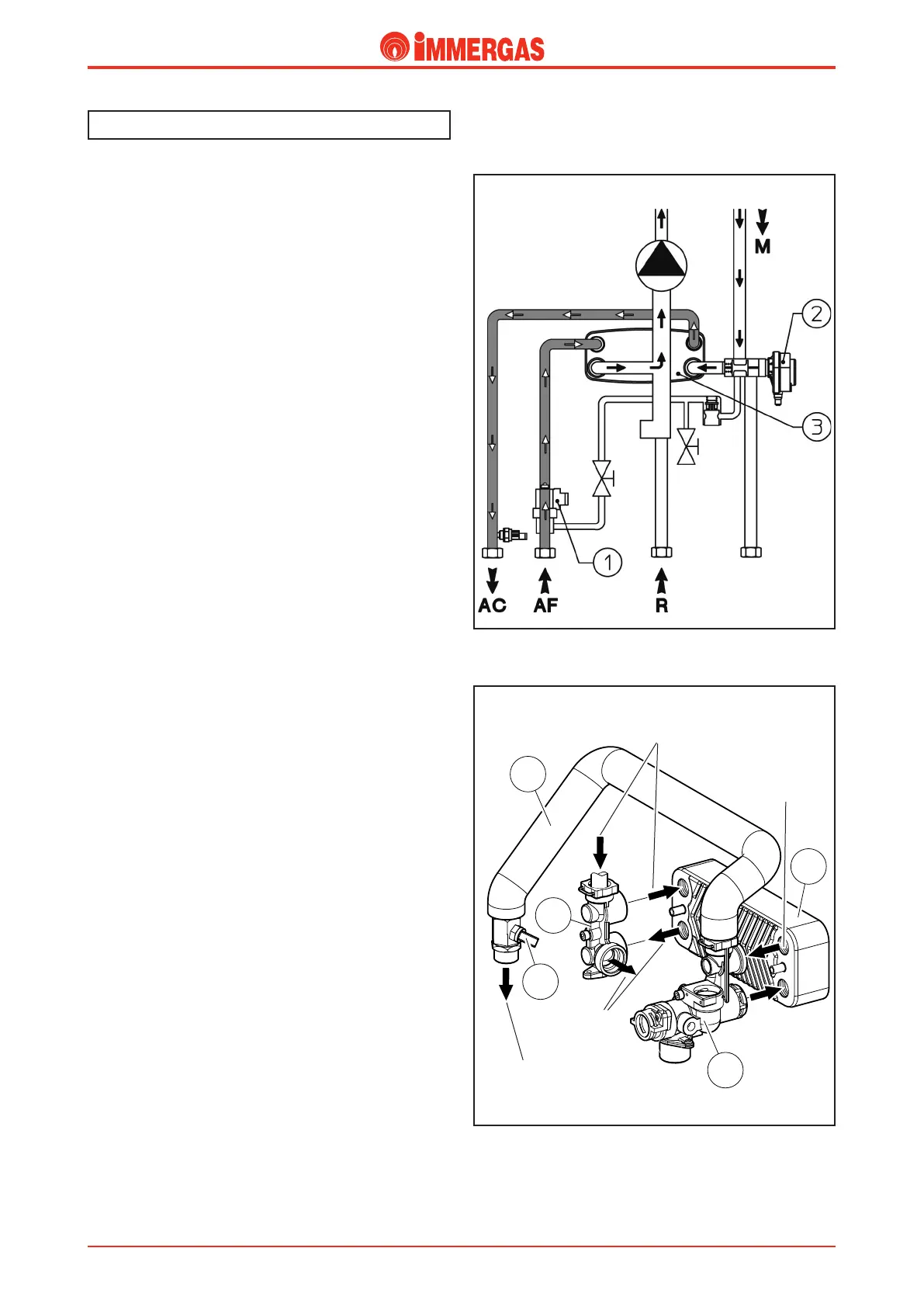 IMMERGAS

M

2

3

1

AC AF R