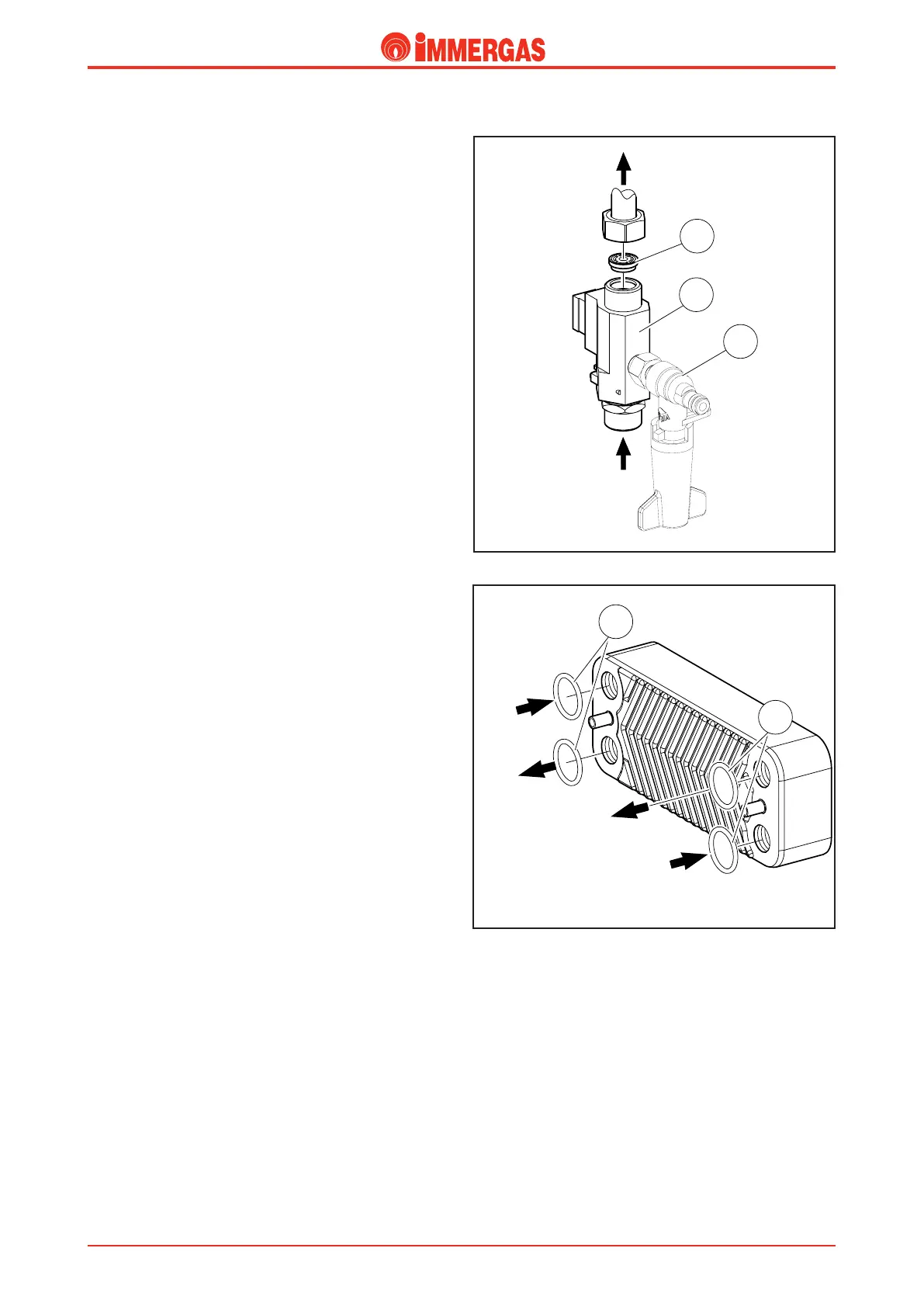 IMMERGAS