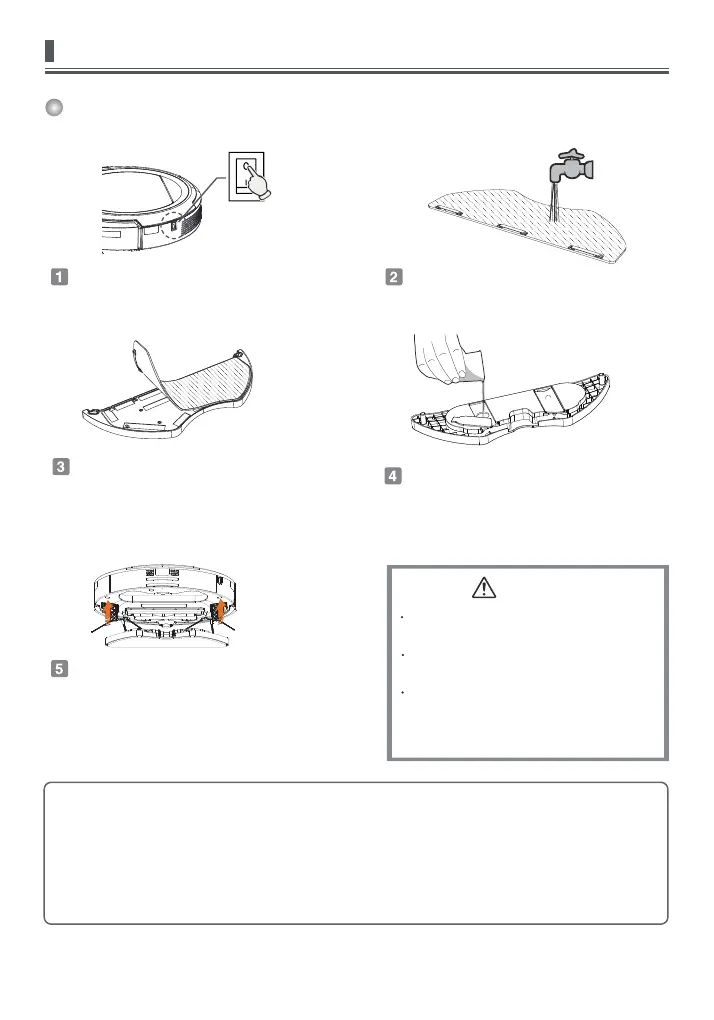 1

2

3

4

5