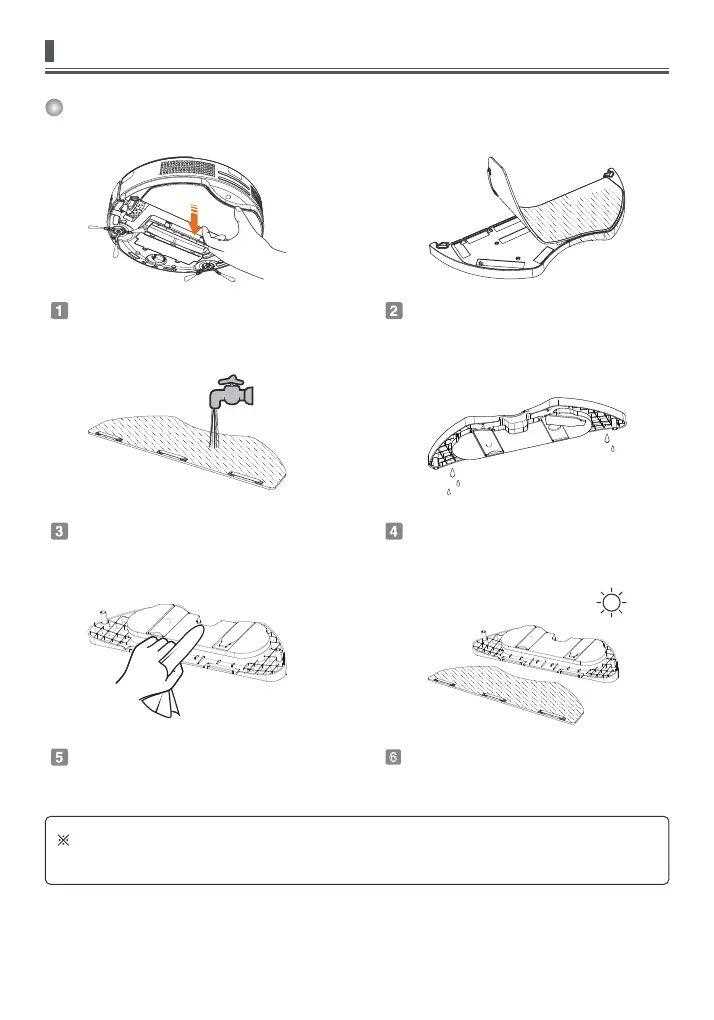 1

2

3

4

5

6

※