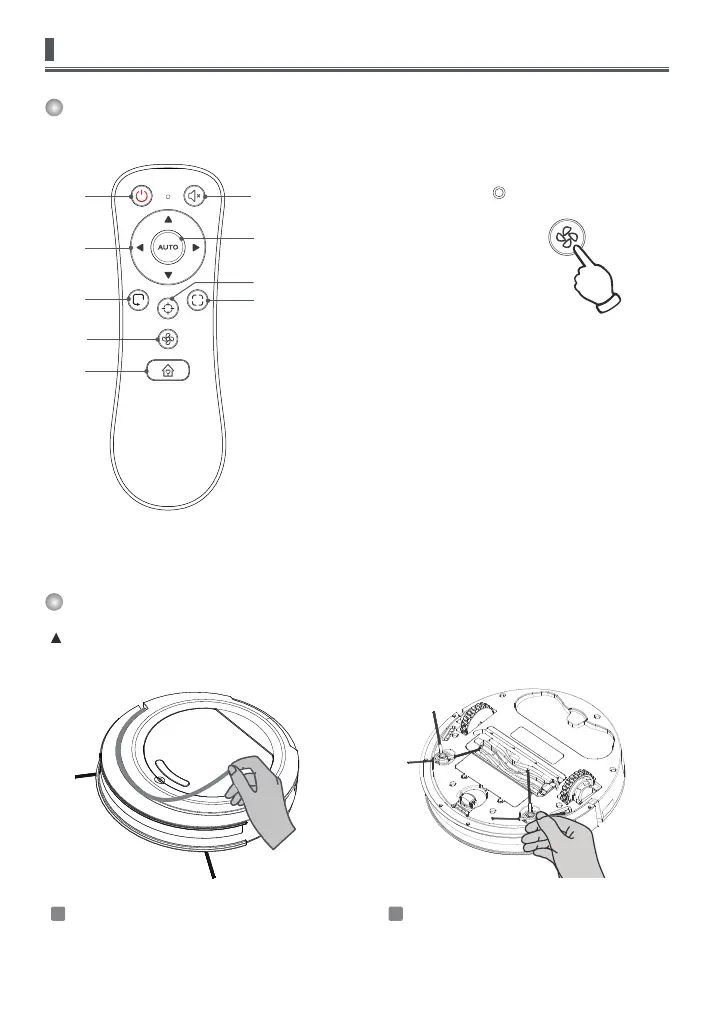 AUTO