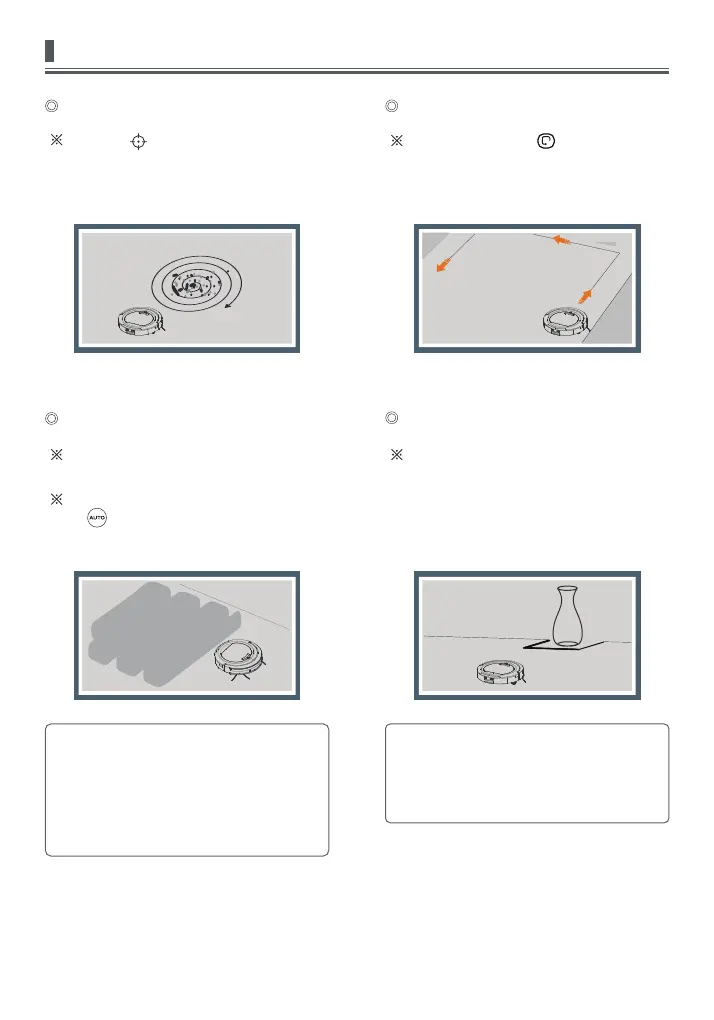 AUTO