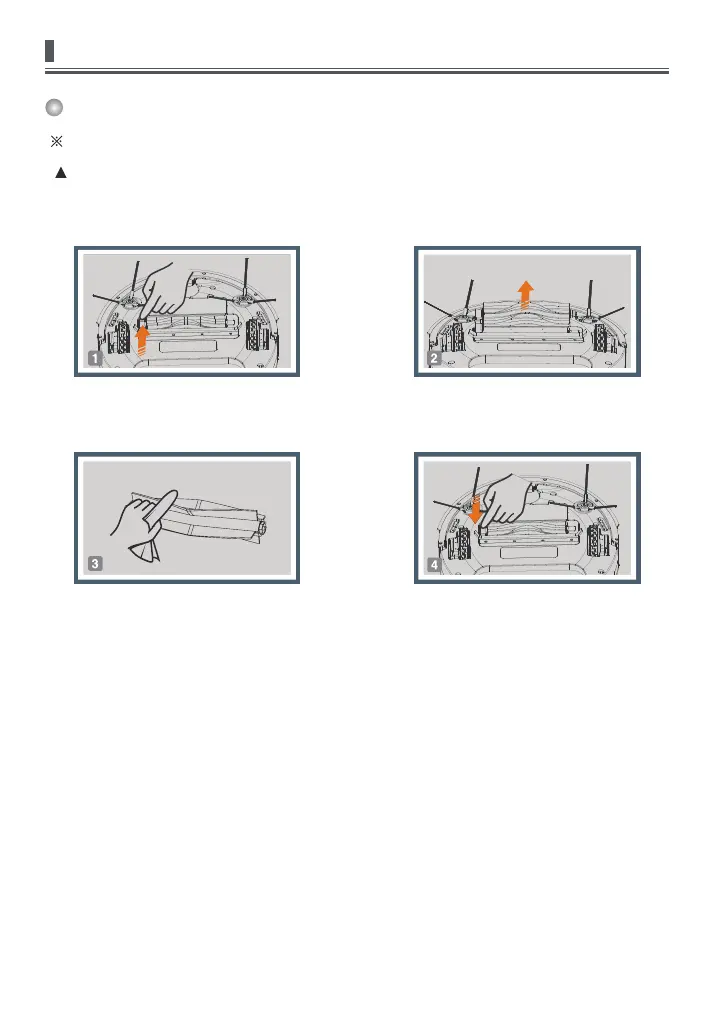 ※

▲

1

2

3

4